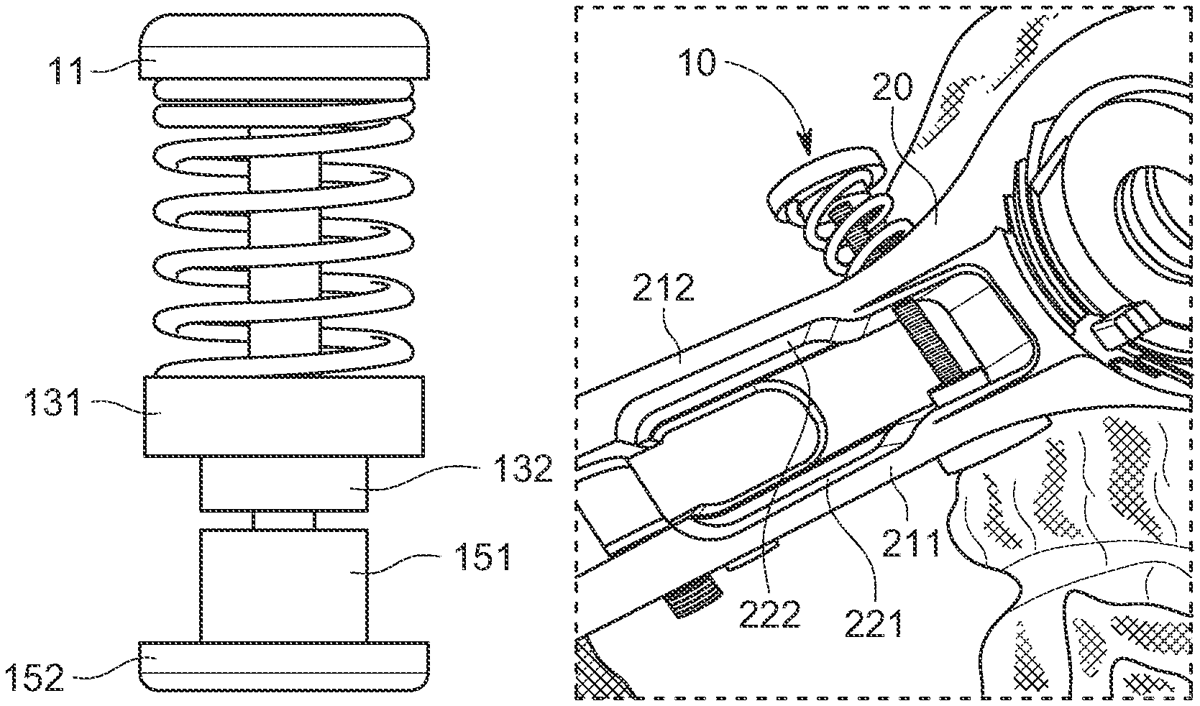 11
131
132
151
152
10
20
212
211
222
221