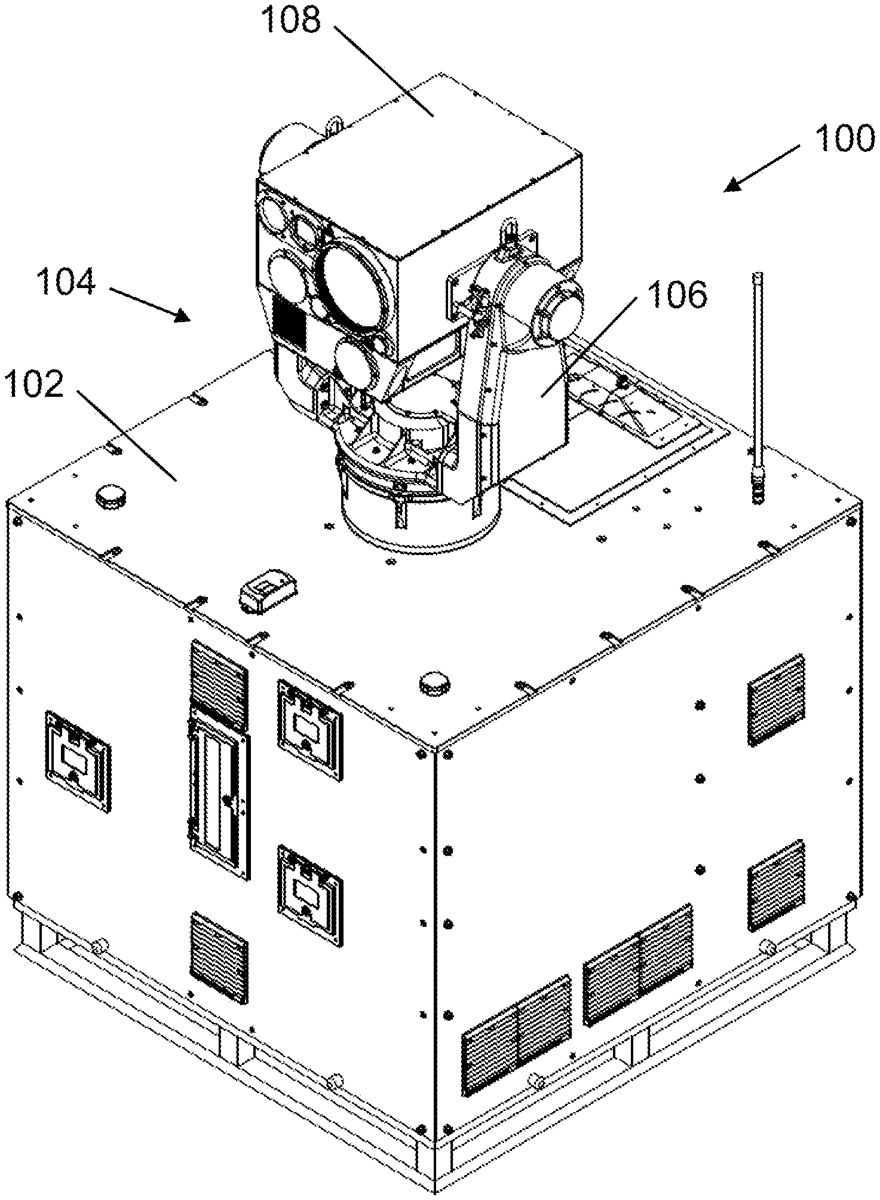 108
100
104
106
102