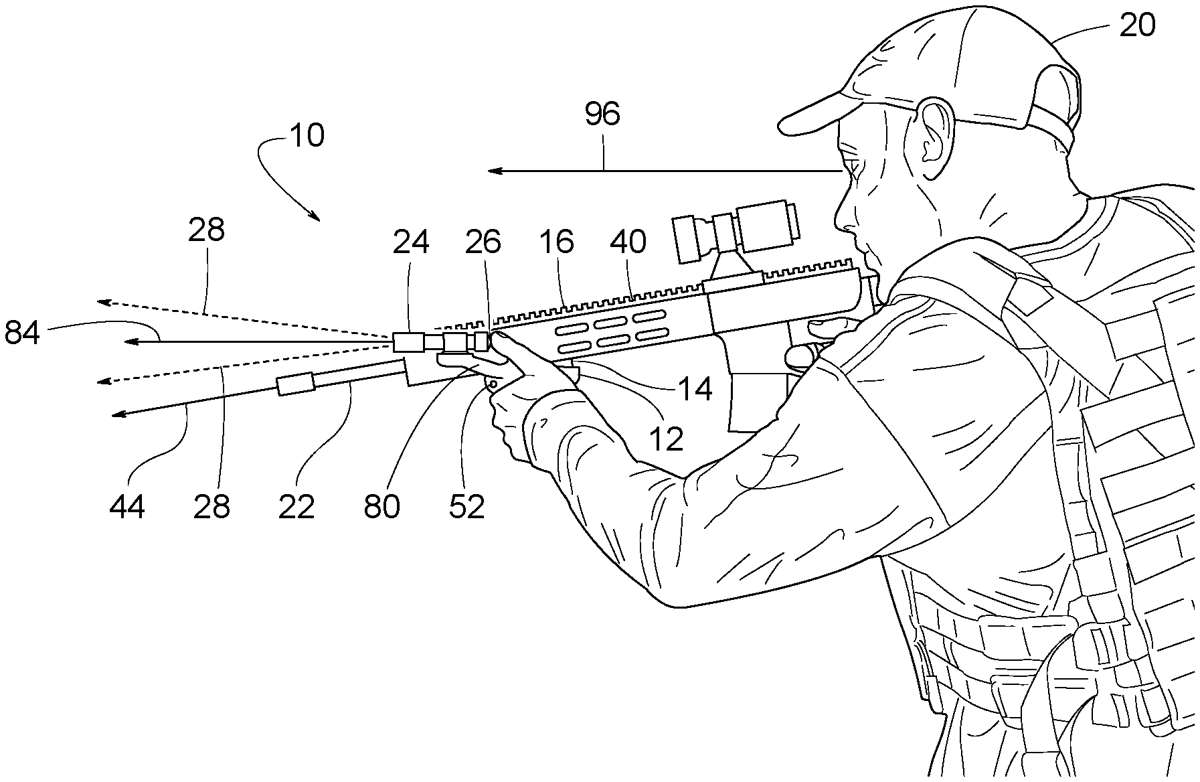 20
96
10
28
24
26
16
40
84
14
12
44
28
22
80
52