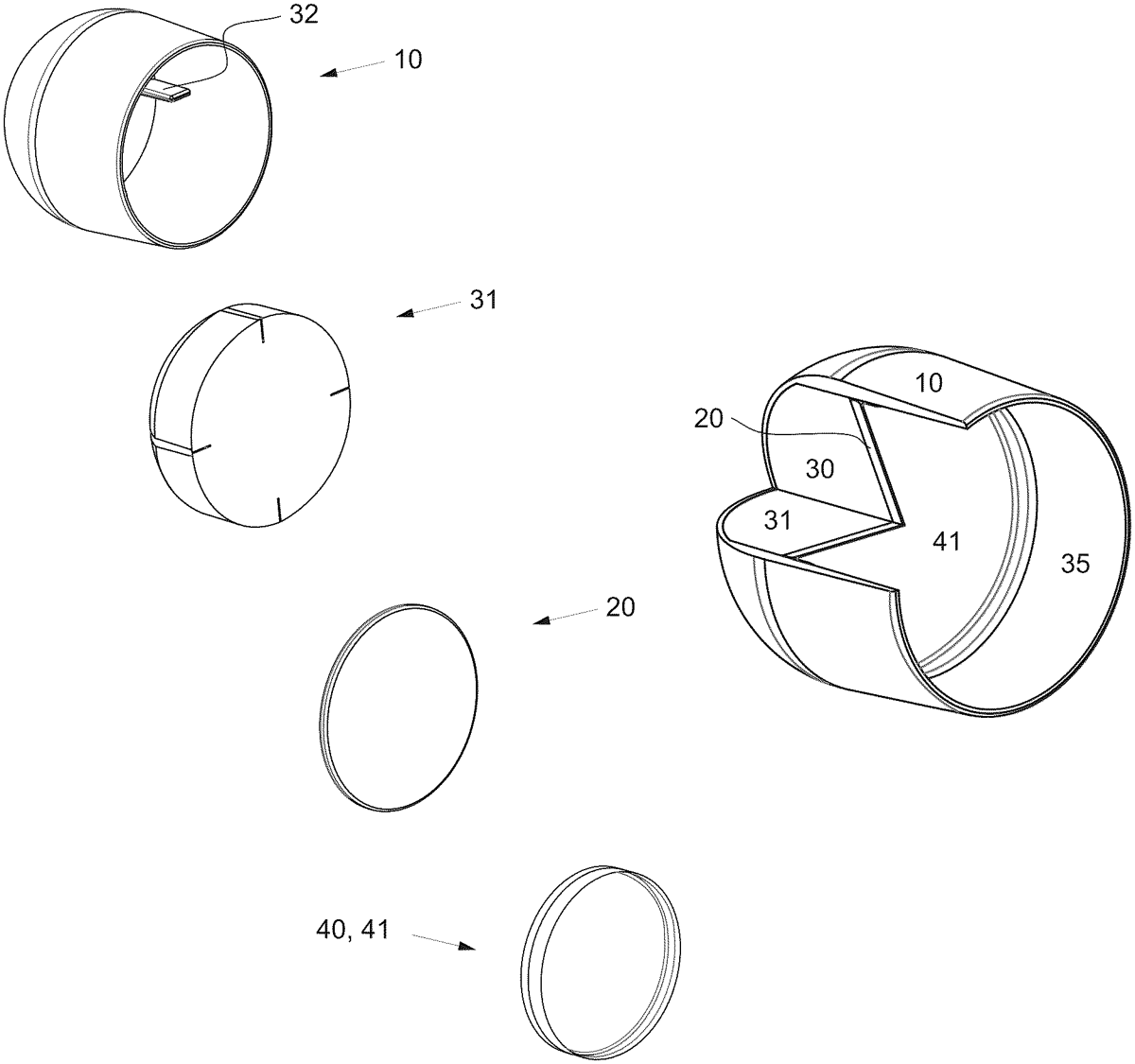 32
10
31
10
20
30
31
41
35
20
40, 41