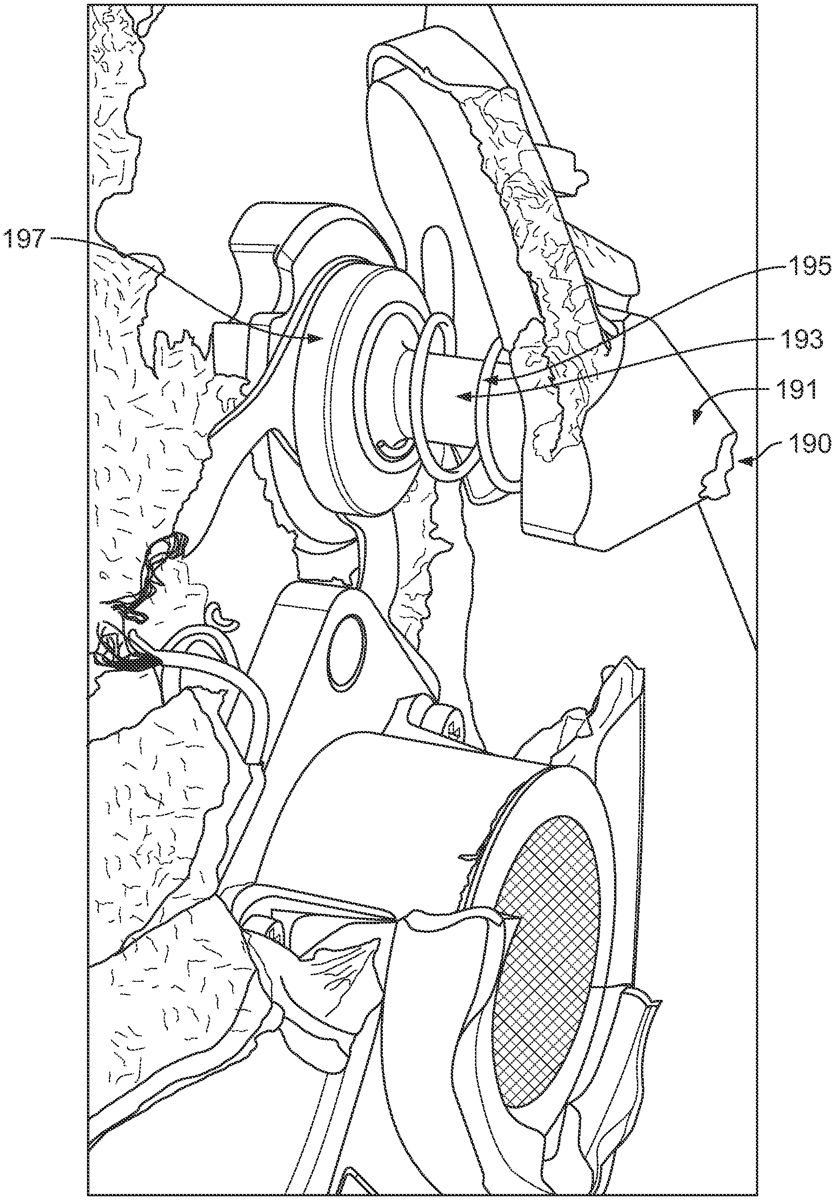 197
195
193
191
190