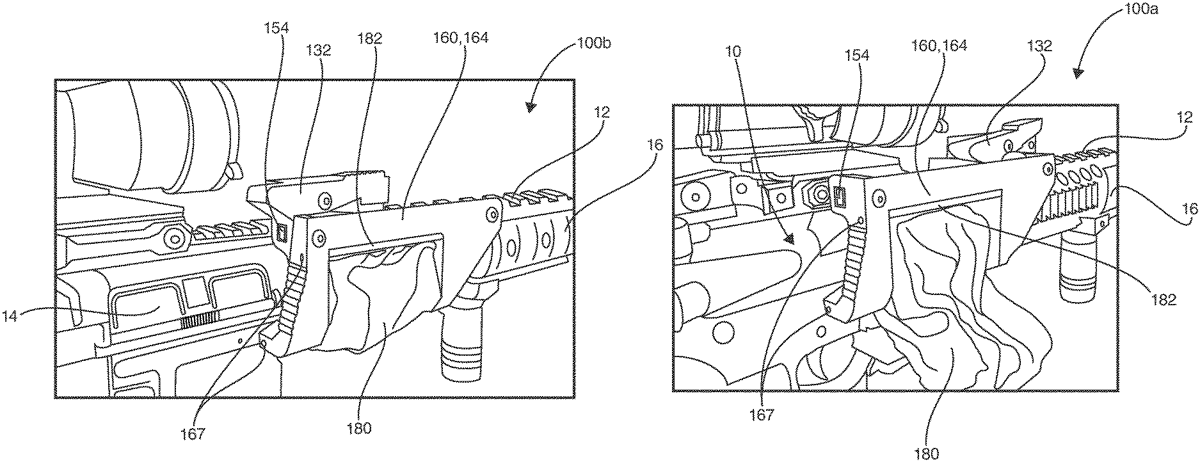 154
132
182
160,164
100b
12
16
14
167
180
100a
10
154
160,164
132
12
16
182
167
180