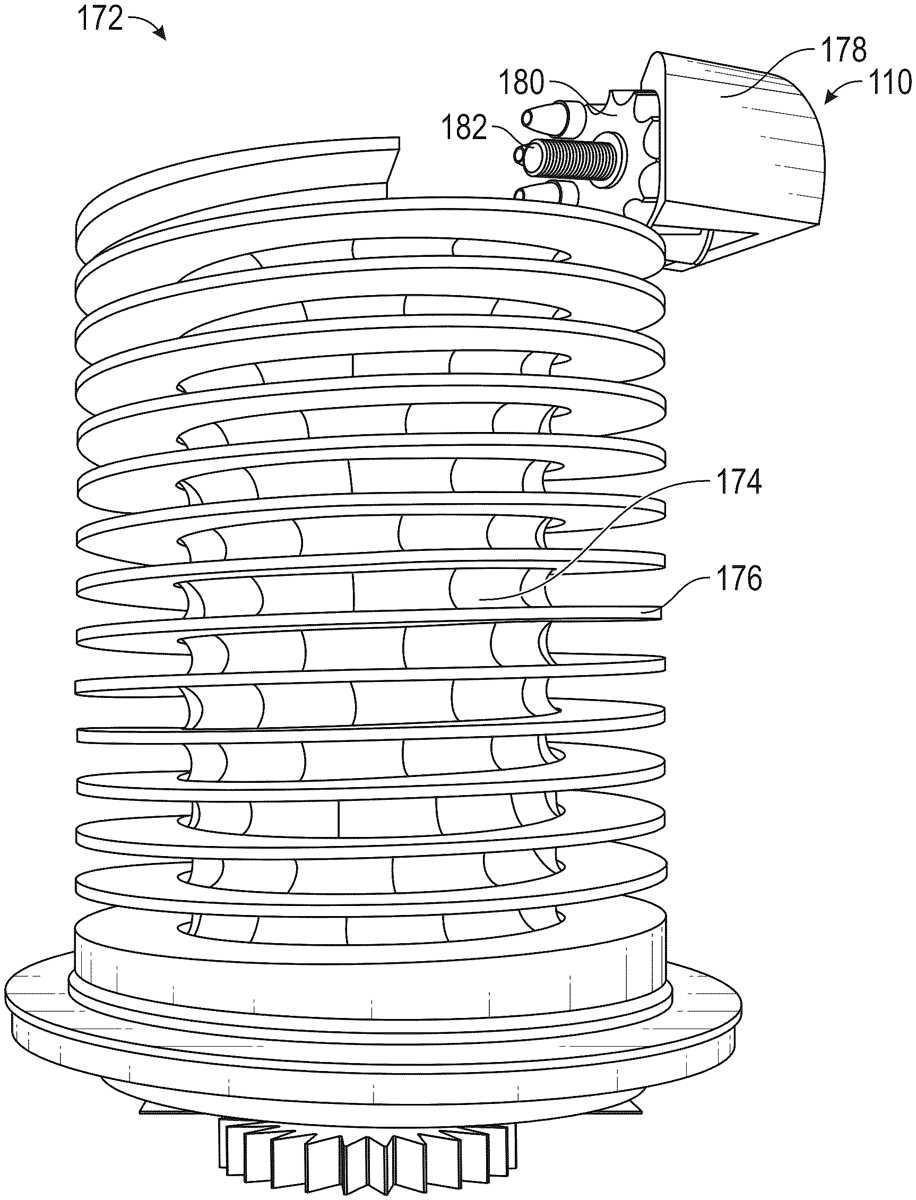 172
178
110
180
182
174
176