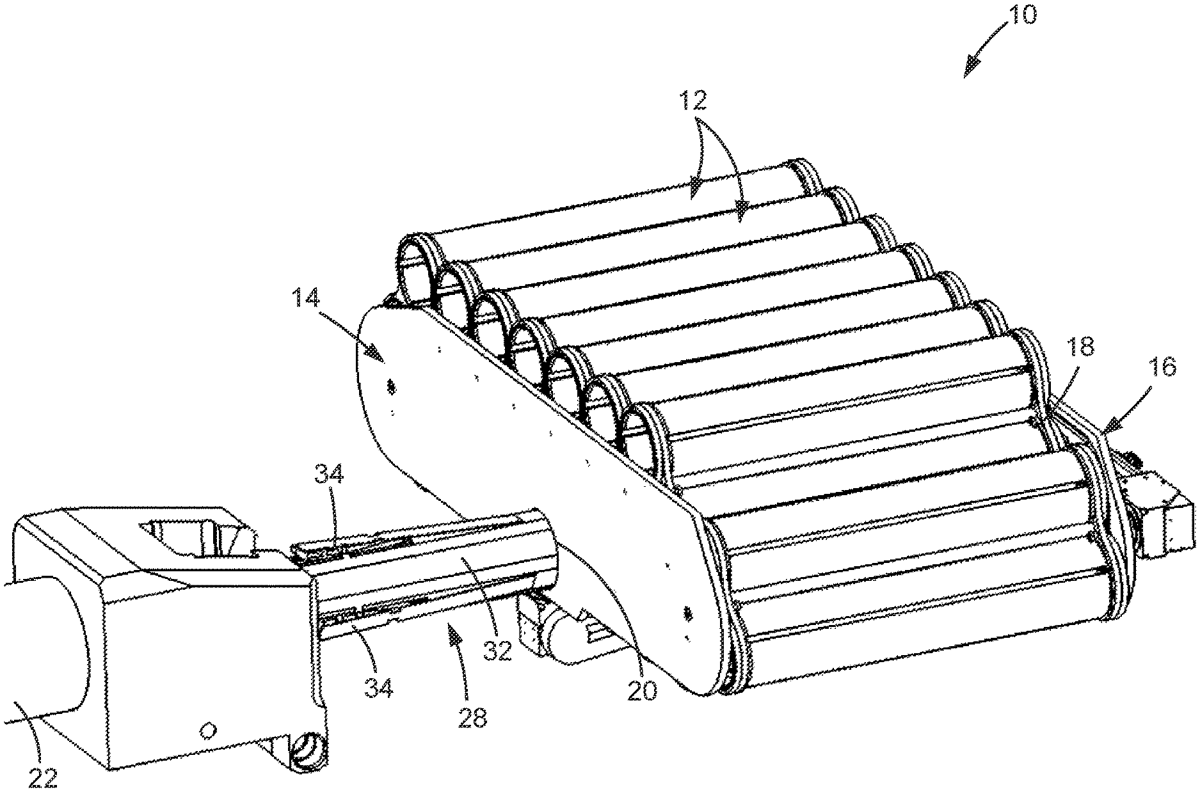 10
12
14
18
16
34
32
34
28
20
22