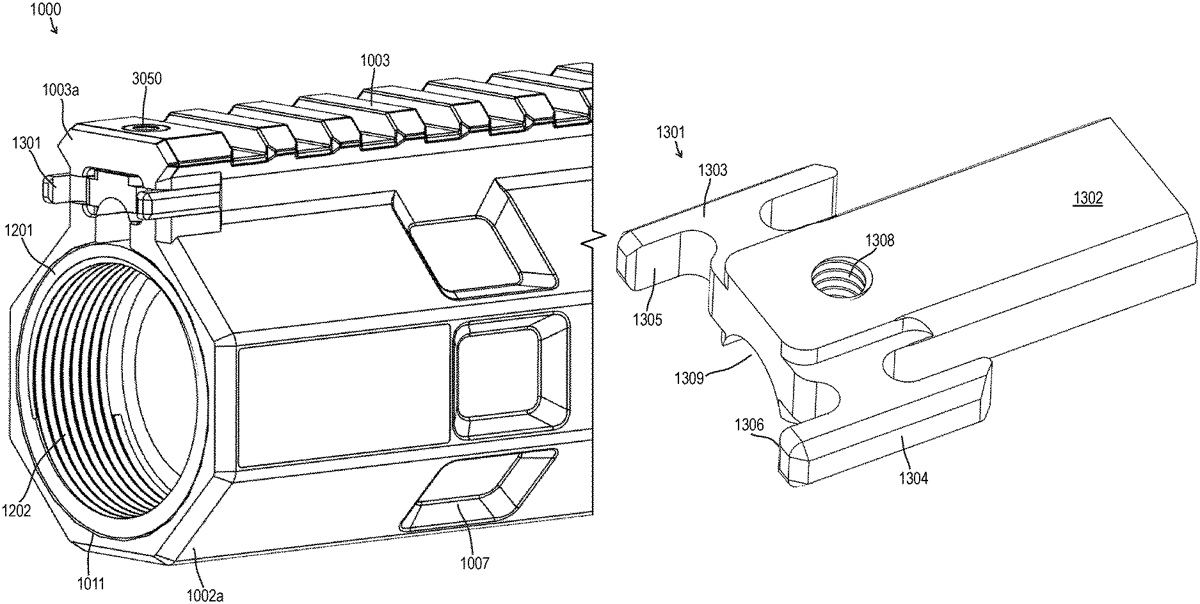 1000

1003a

3050

1003

1301

1201

1202

1011

1002a

1007

1301

1303

1302

1308

1305

1309

1306

1304