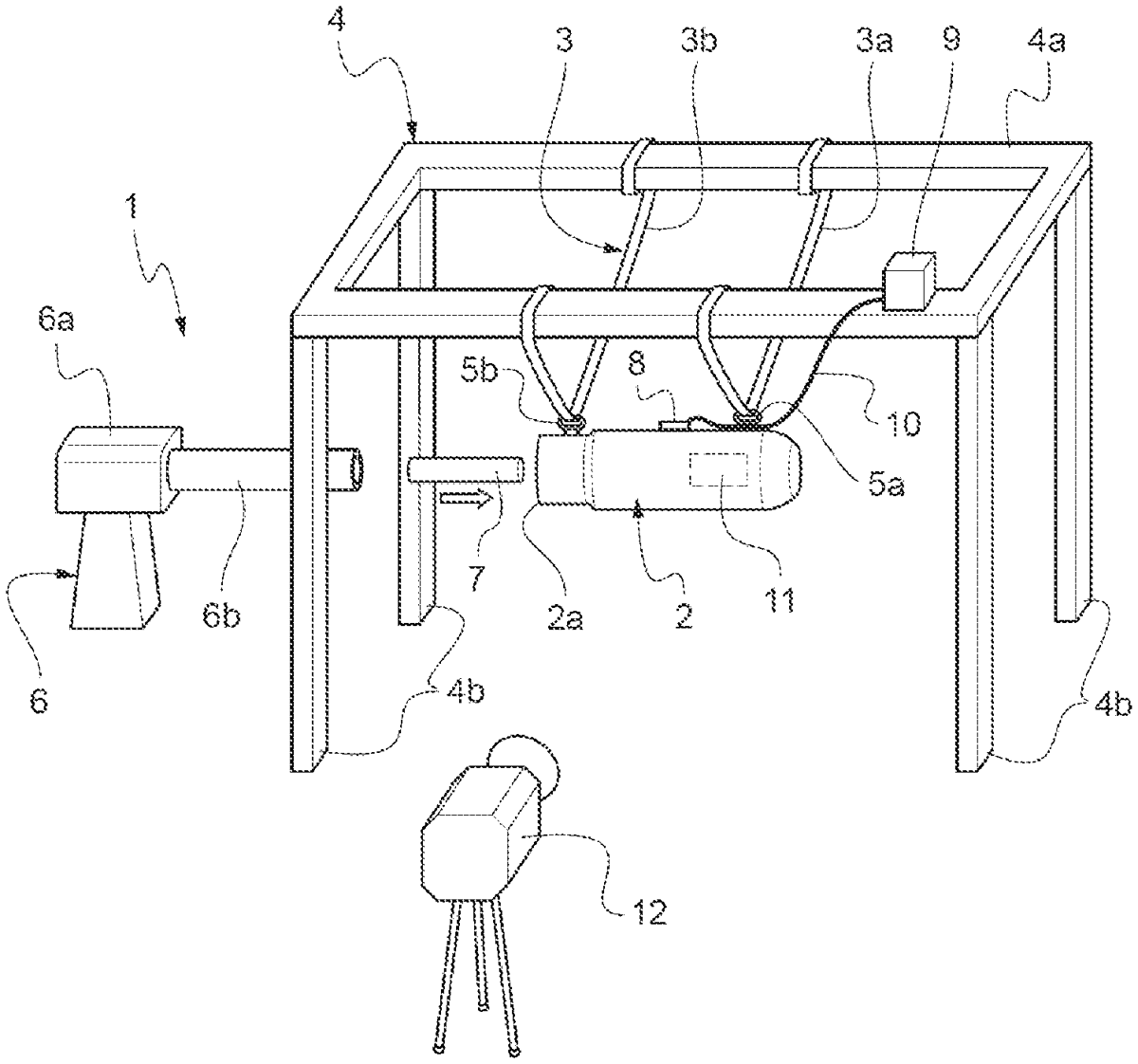 4
3
3b
3a
9
4a
1
6a
5b
8
10
5a
6b
7
2a
2
11
6
4b
4b
12