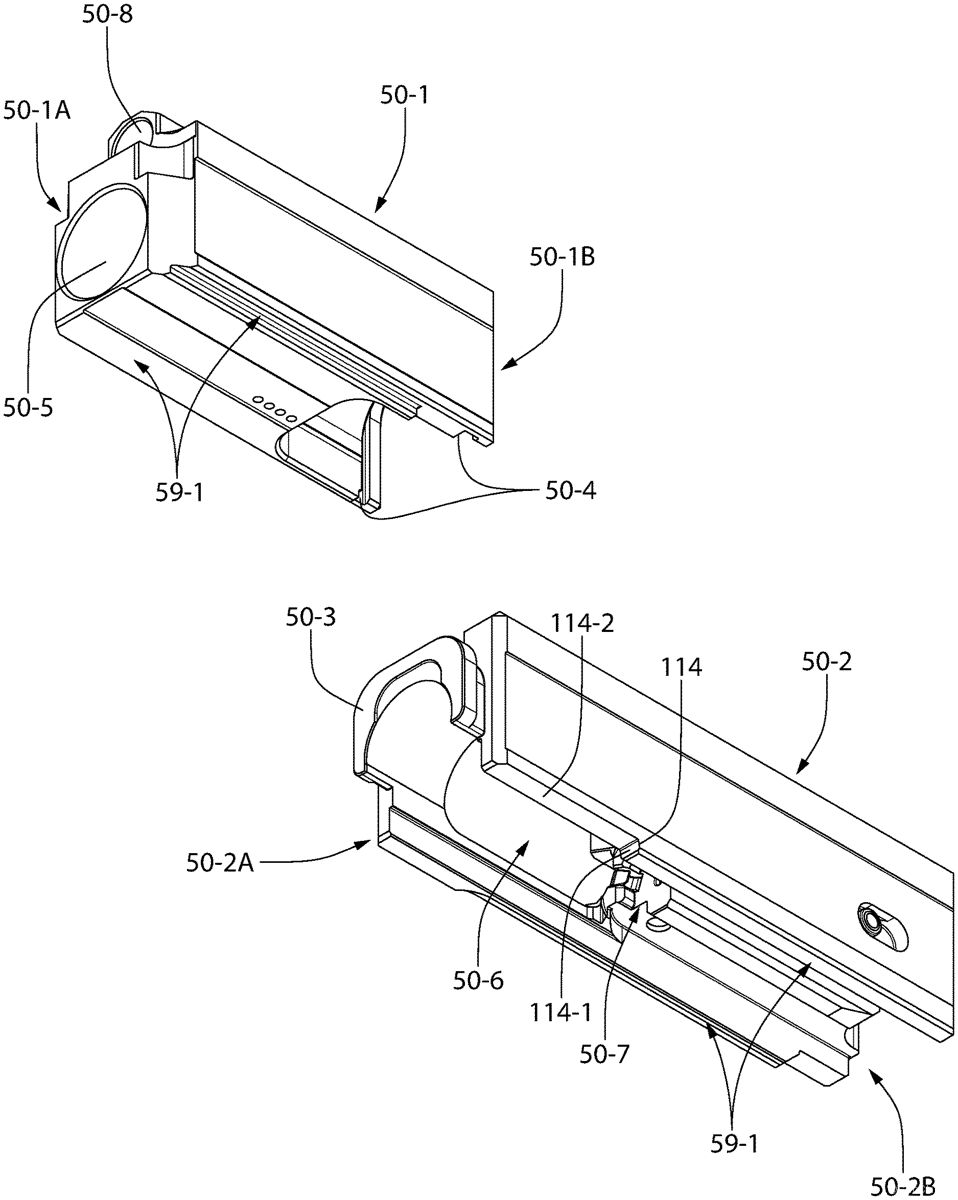 50-8
50-1A
50-1
50-1B
50-5
59-1
50-4
50-3
114-2
114
50-2
50-2A
50-6
114-1
50-7
59-1
50-2B