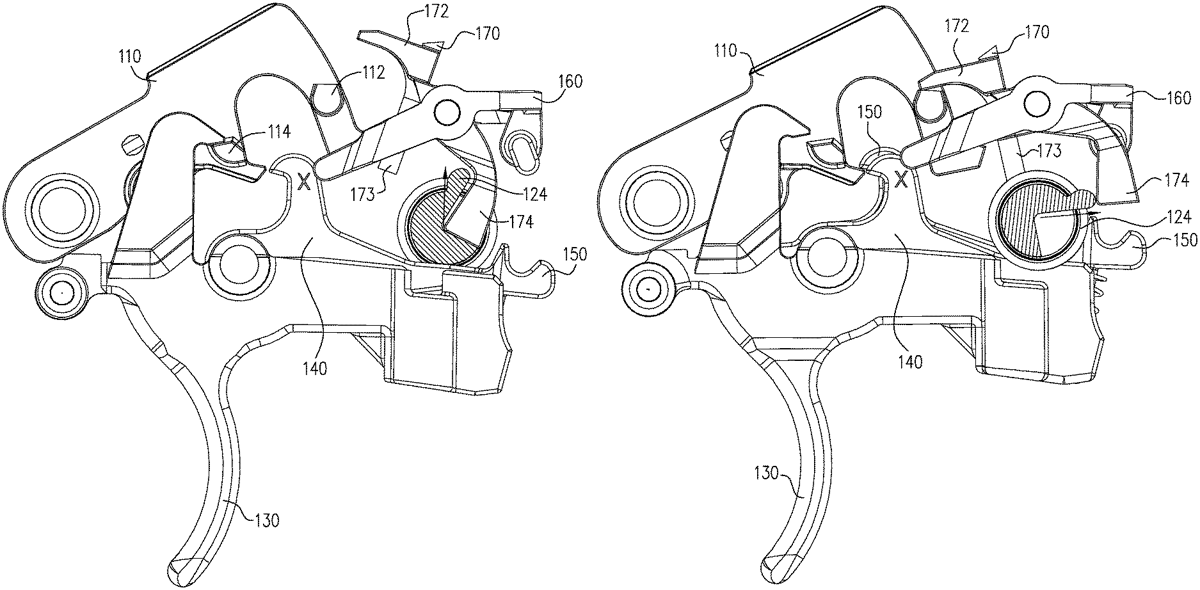 110
172
170
112
160
114
X
173
124
174
150
140
130

110
172
170
160
150
X
173
174
124
150
140
130