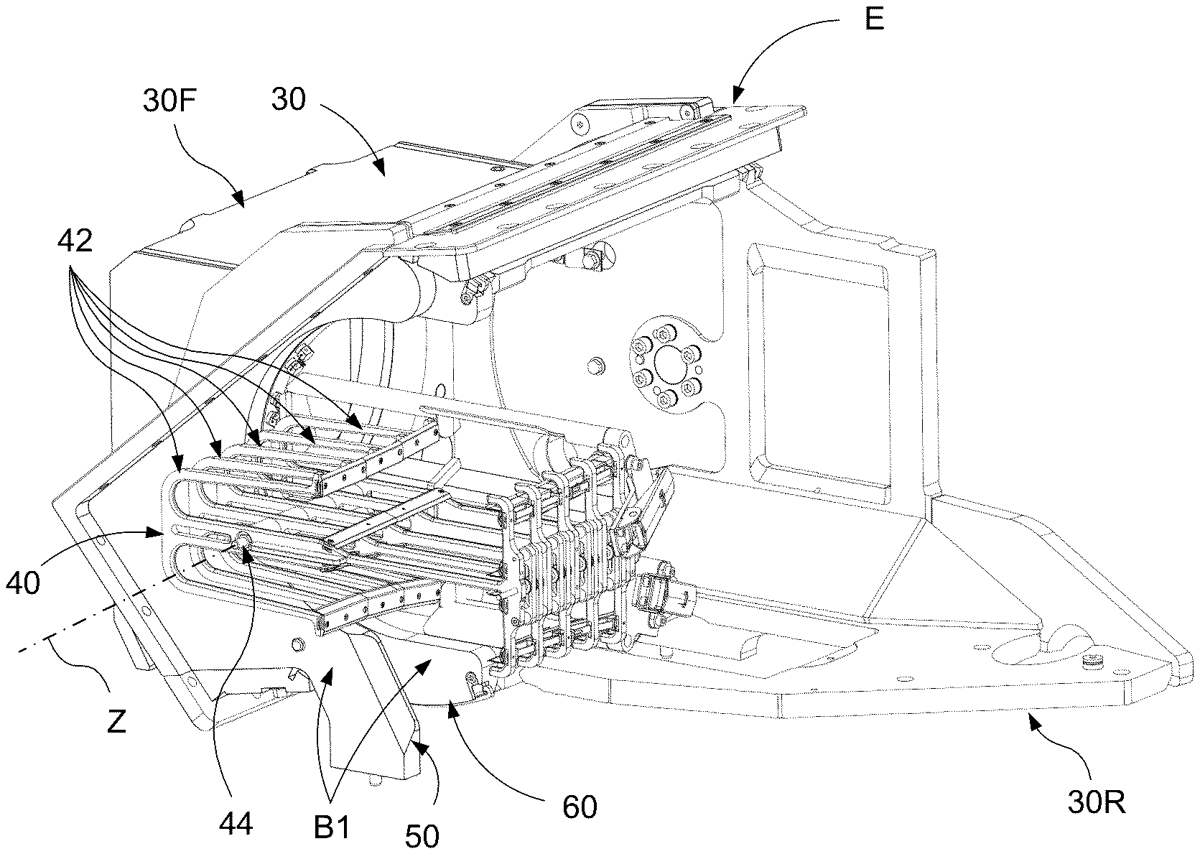 E
30F
30
42
40
Z
44
B1
50
60
30R