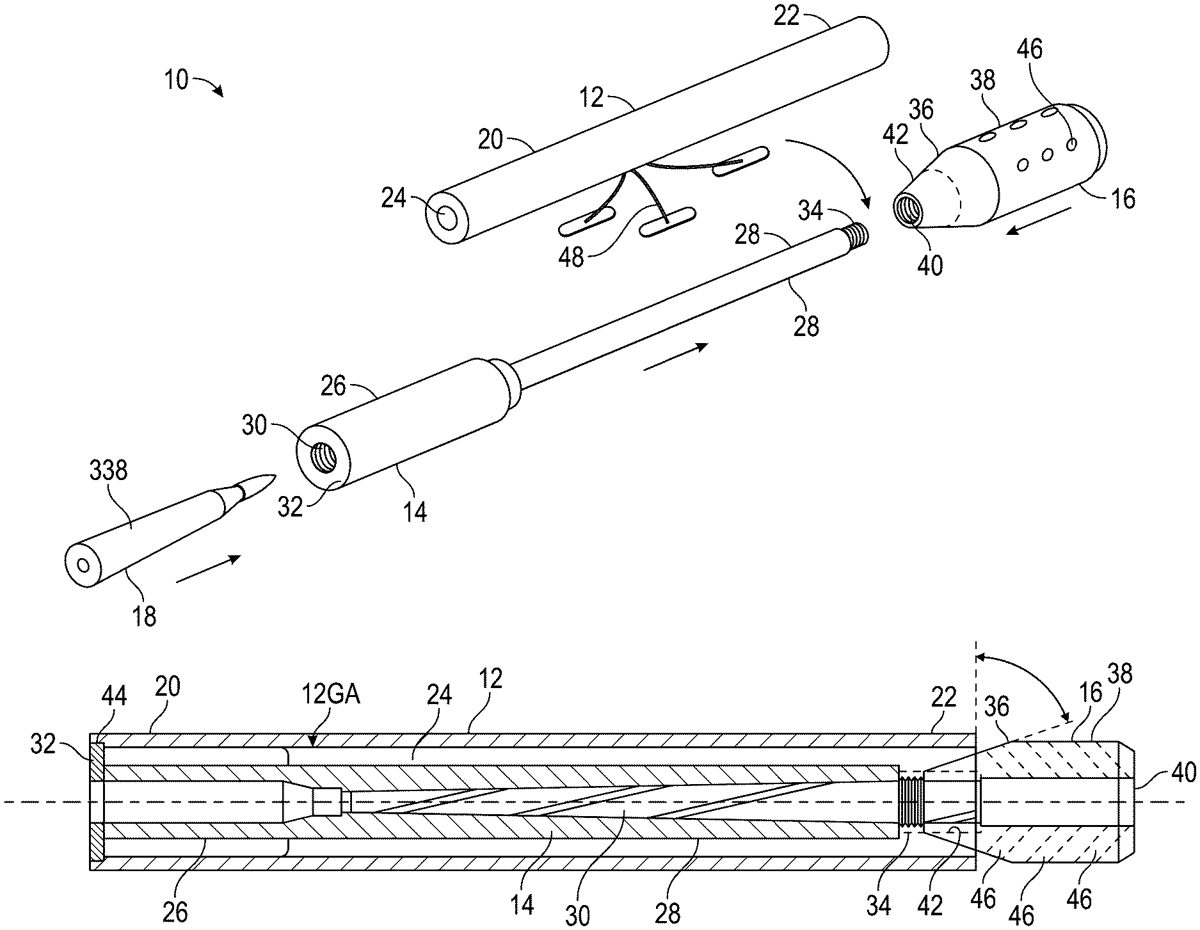 10
22
12
20
24
48
46
38
36
42
16
40
34
28
28
26
30
32
14
338
18

44
20
12GA
24
12
22
36
16
38
32
40
26
14
30
28
34
42
46
46
46