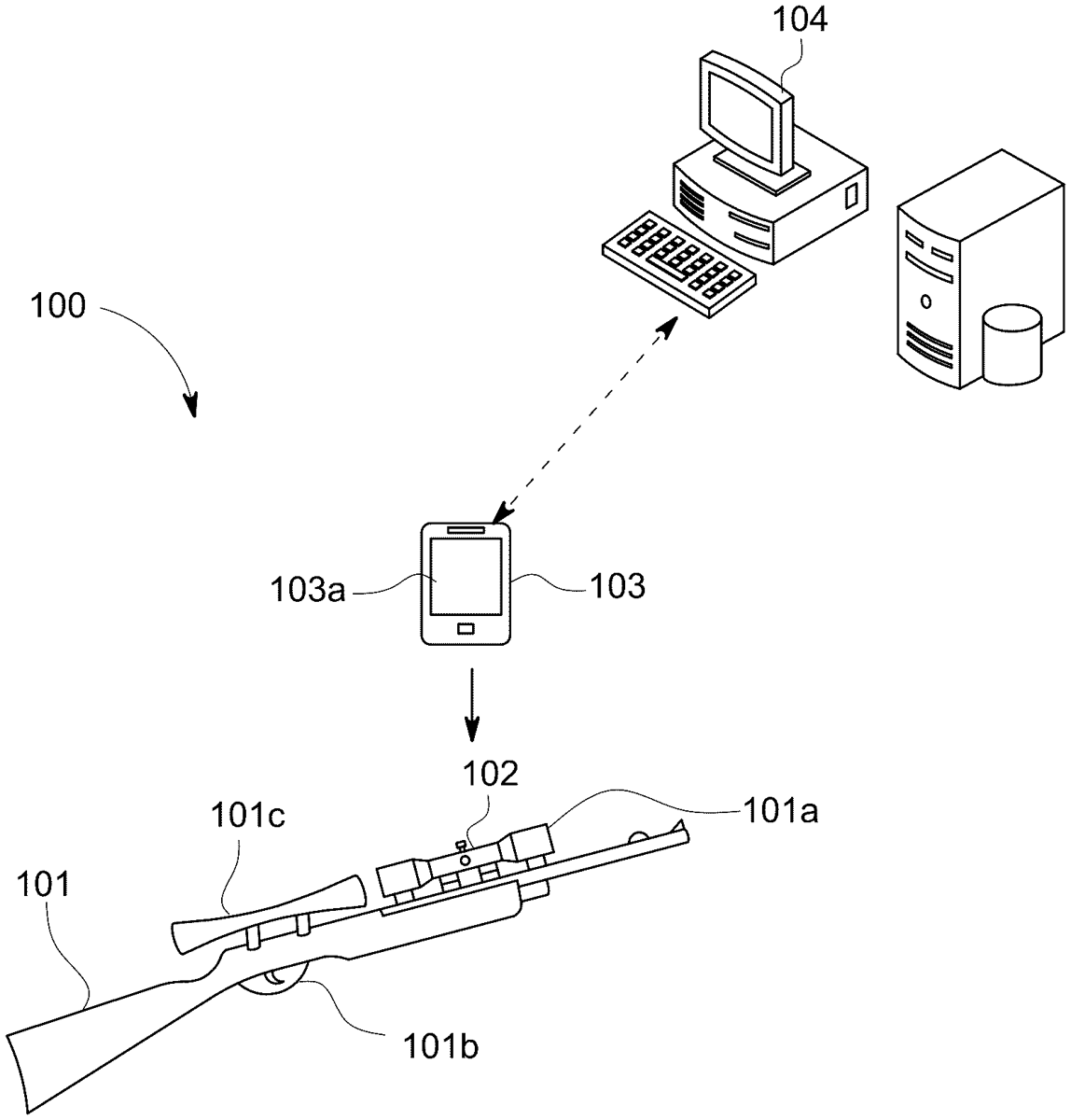 104

100

103a

103

102

101c

101a

101

101b