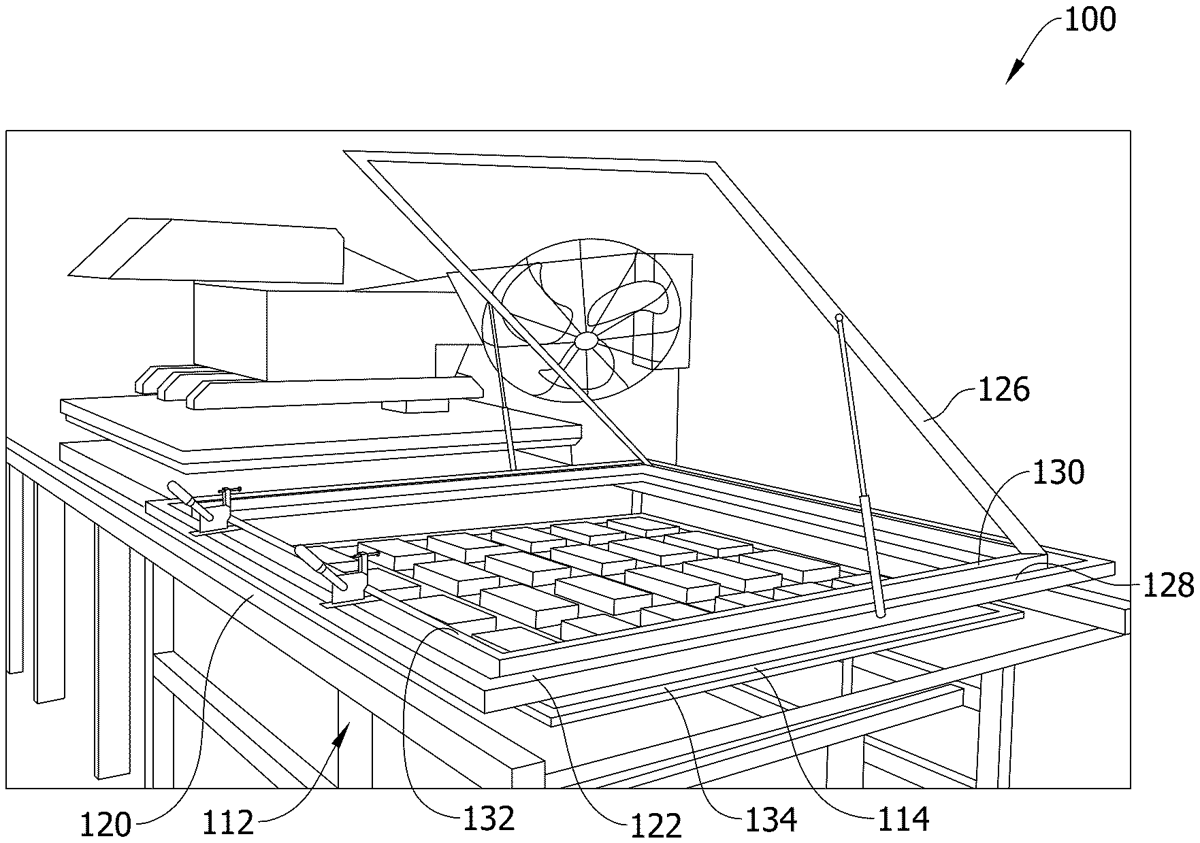 100

126

130

128

120 112 132 122 134 114