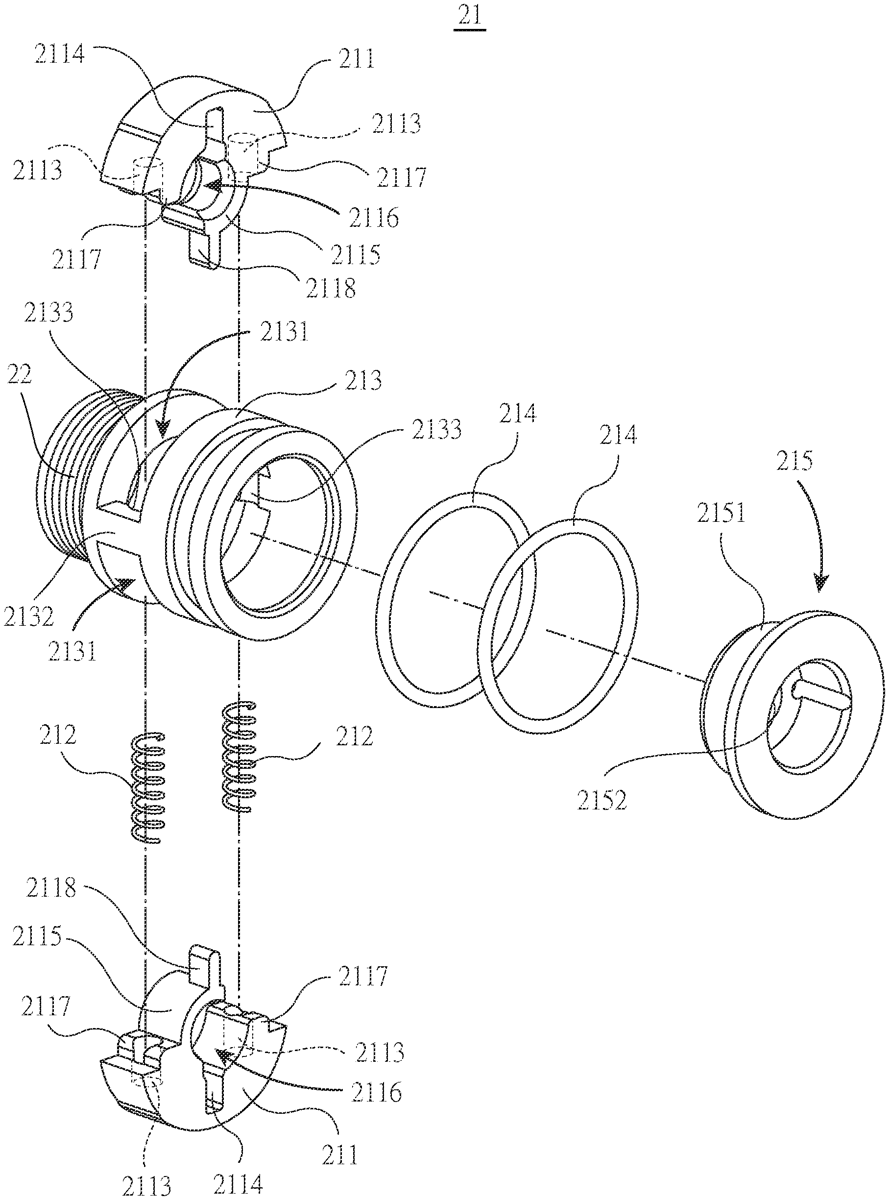 21

2114
211
2113
2113
2117
2116
2117
2115
2118
2133
2131
22
213
2133
214
214
215
2151
2132
2131
212
212
2152
2118
2115
2117
2117
2113
2116
211
2113
2114