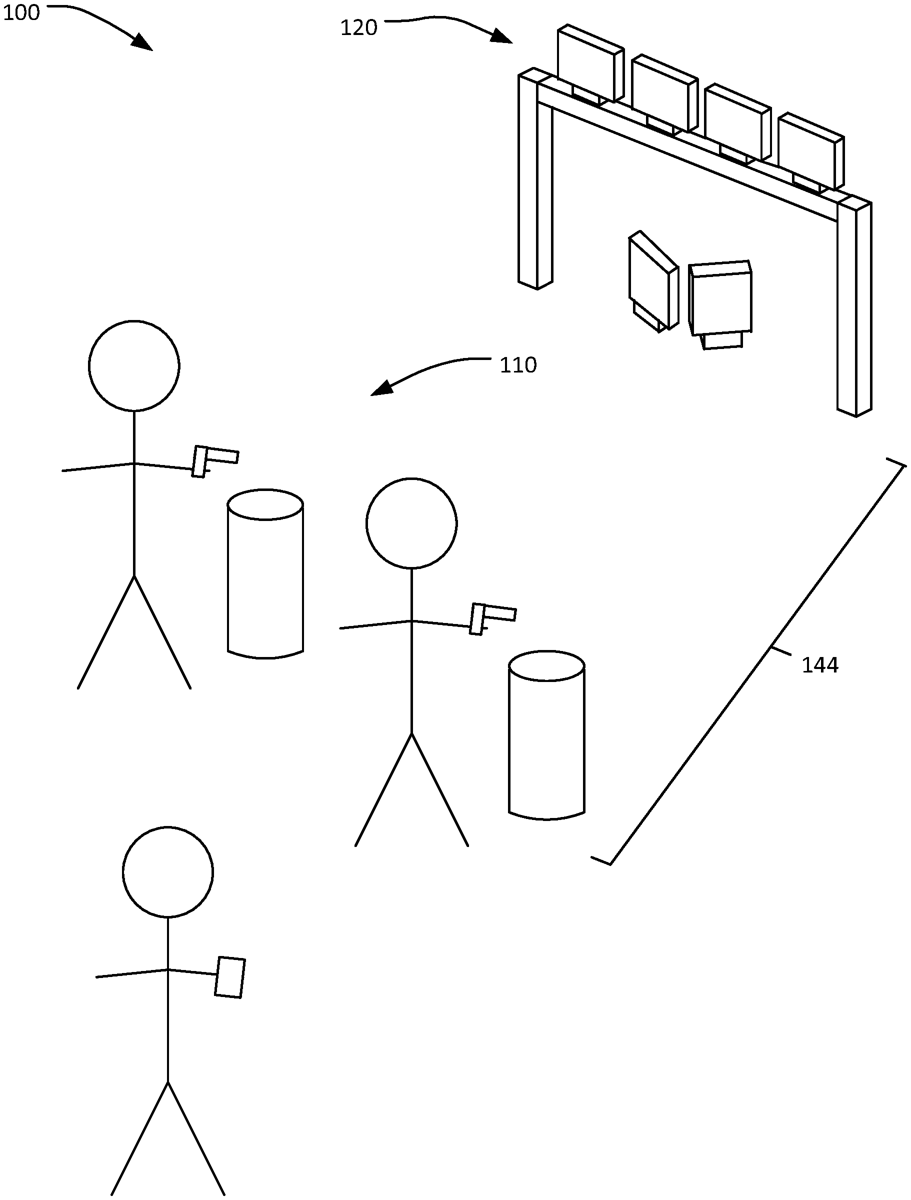 100

120

110

144