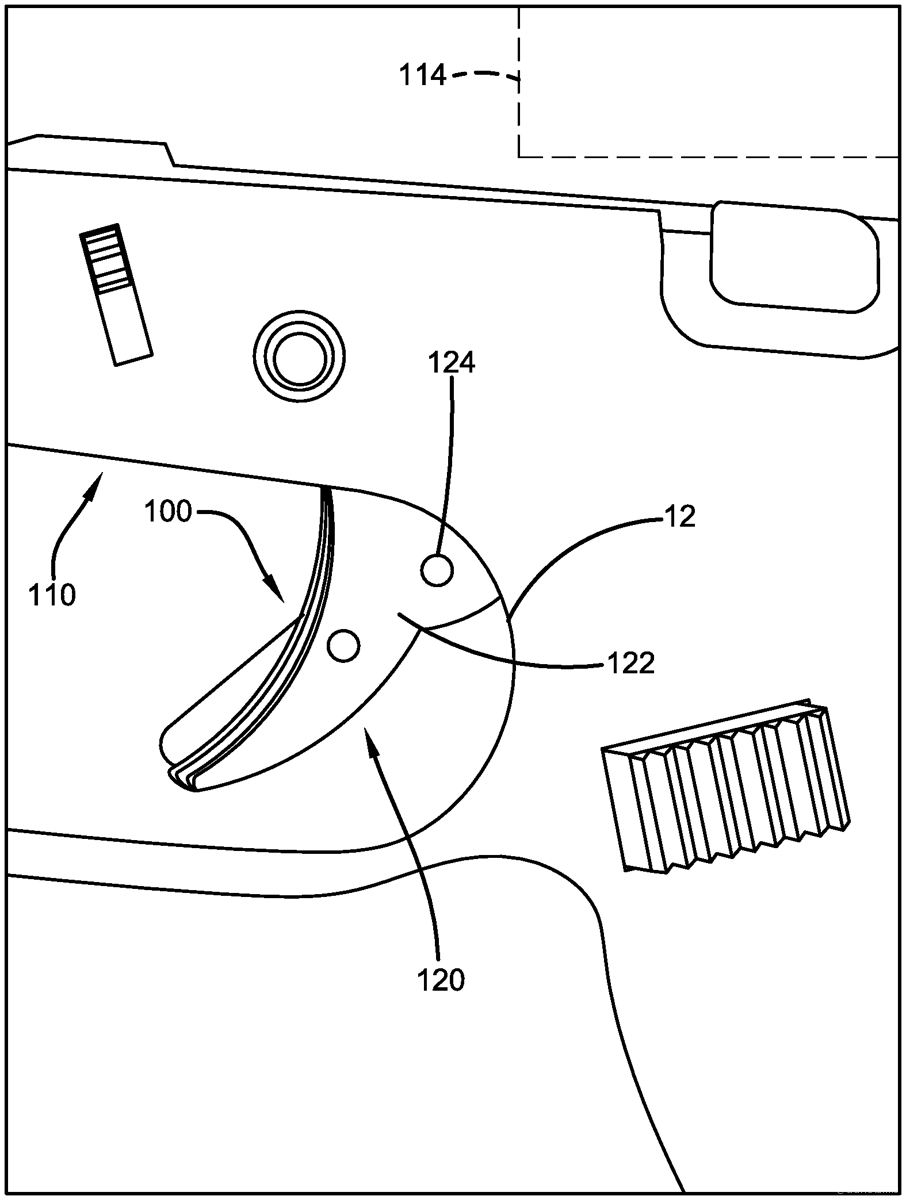 114
124
100
12
110
122
120