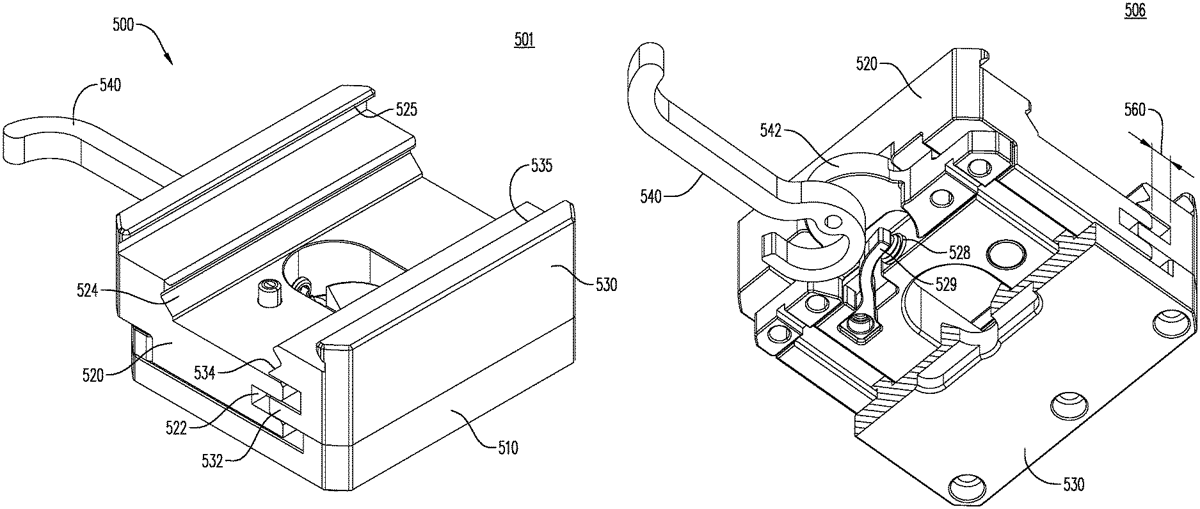 500
501
540
525
535
524
530
520
534
522
532
510
506
520
560
542
540
528
529
530