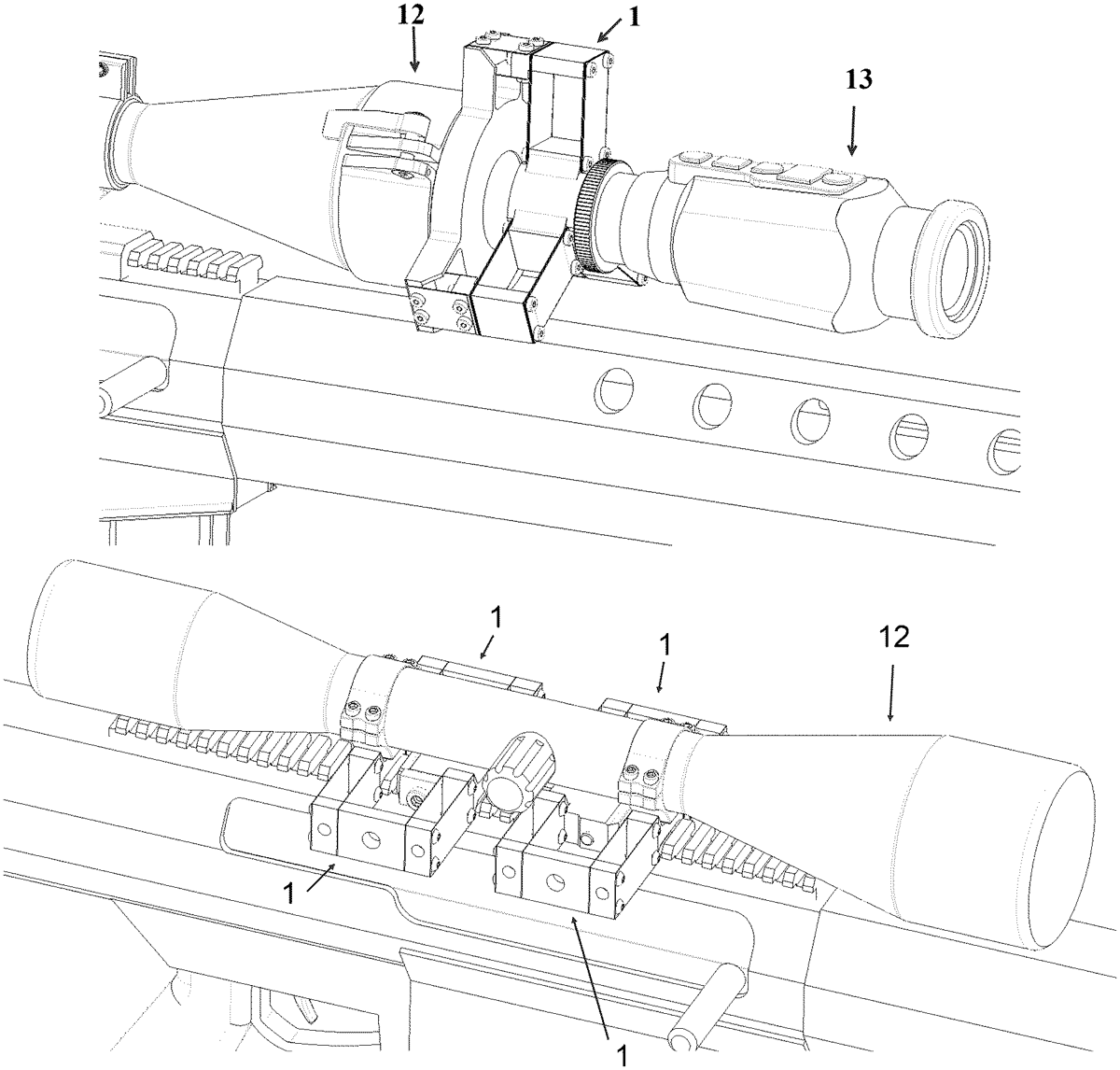 12
1
13
1
1
12
1
1