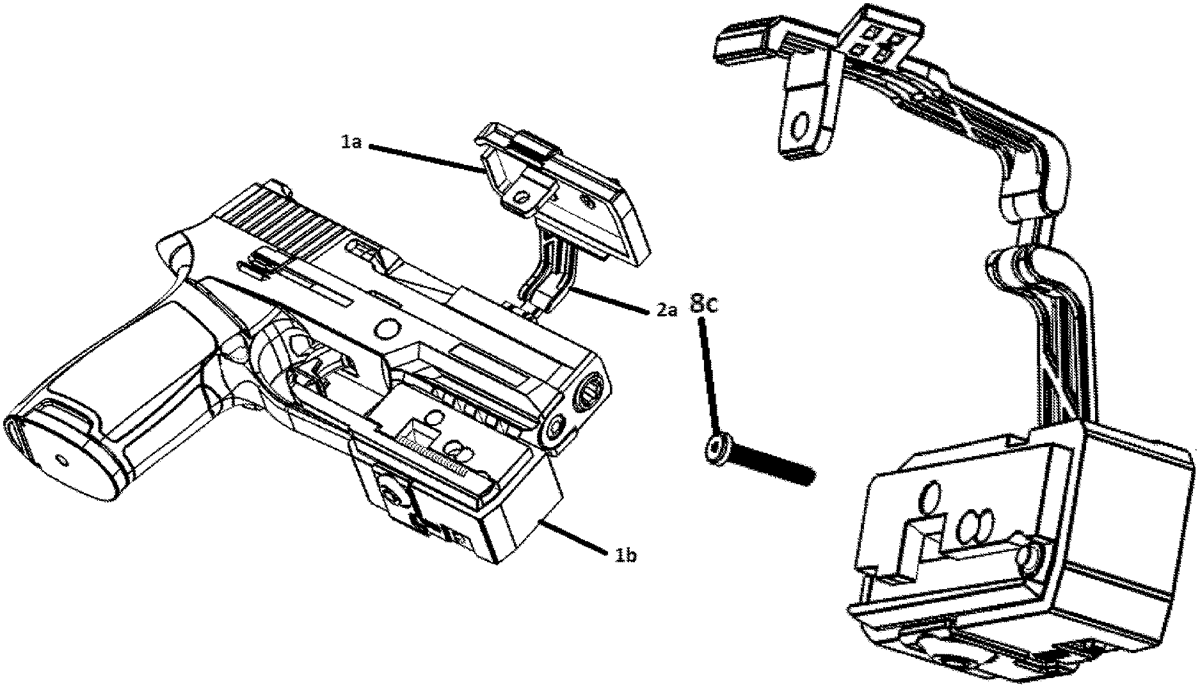 1a
2a
8c
1b