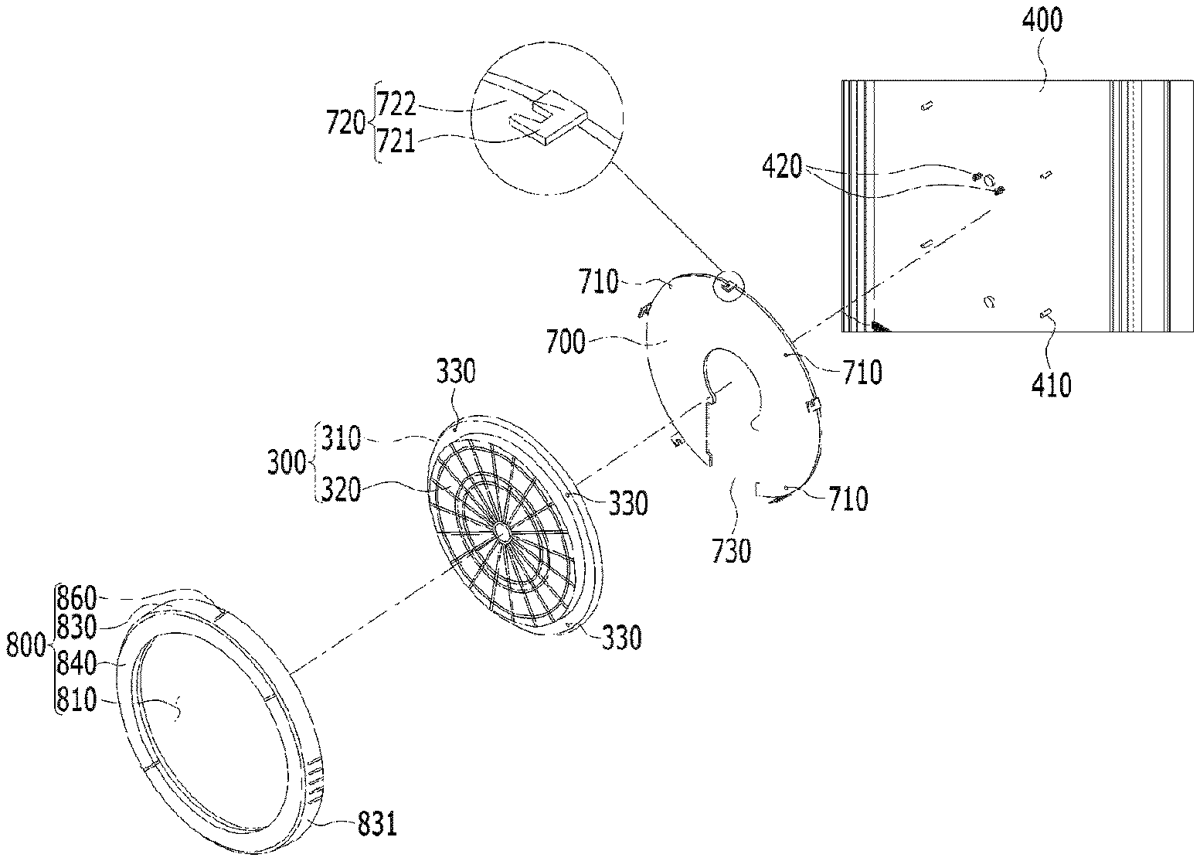 400

720 722
721

420

710

700

710

410

330

300 310
320

330

710

730

330

800 860
830
840
810

831