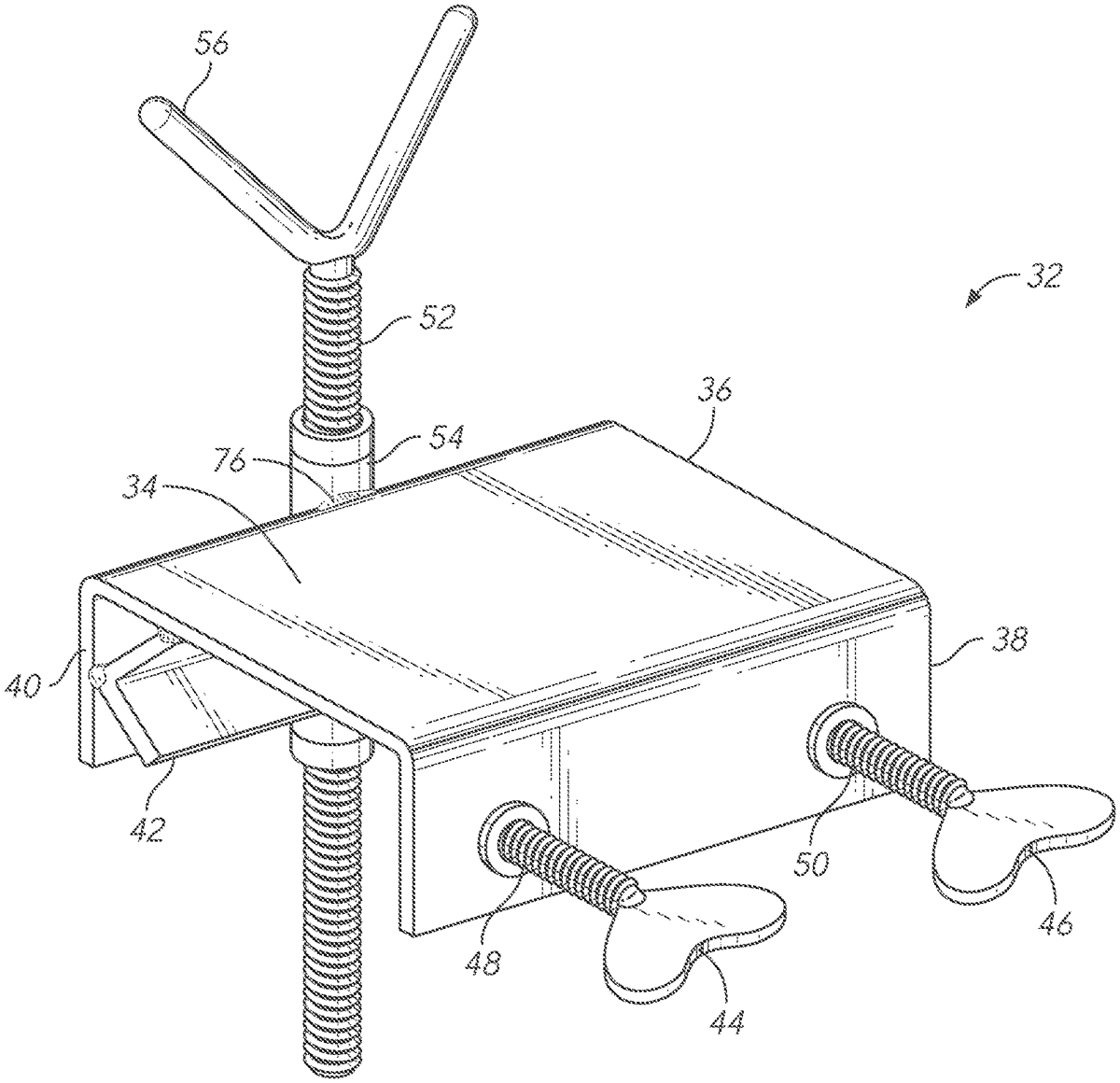 56

32

52

36

54

76

34

38

40

42

50

46

48

44