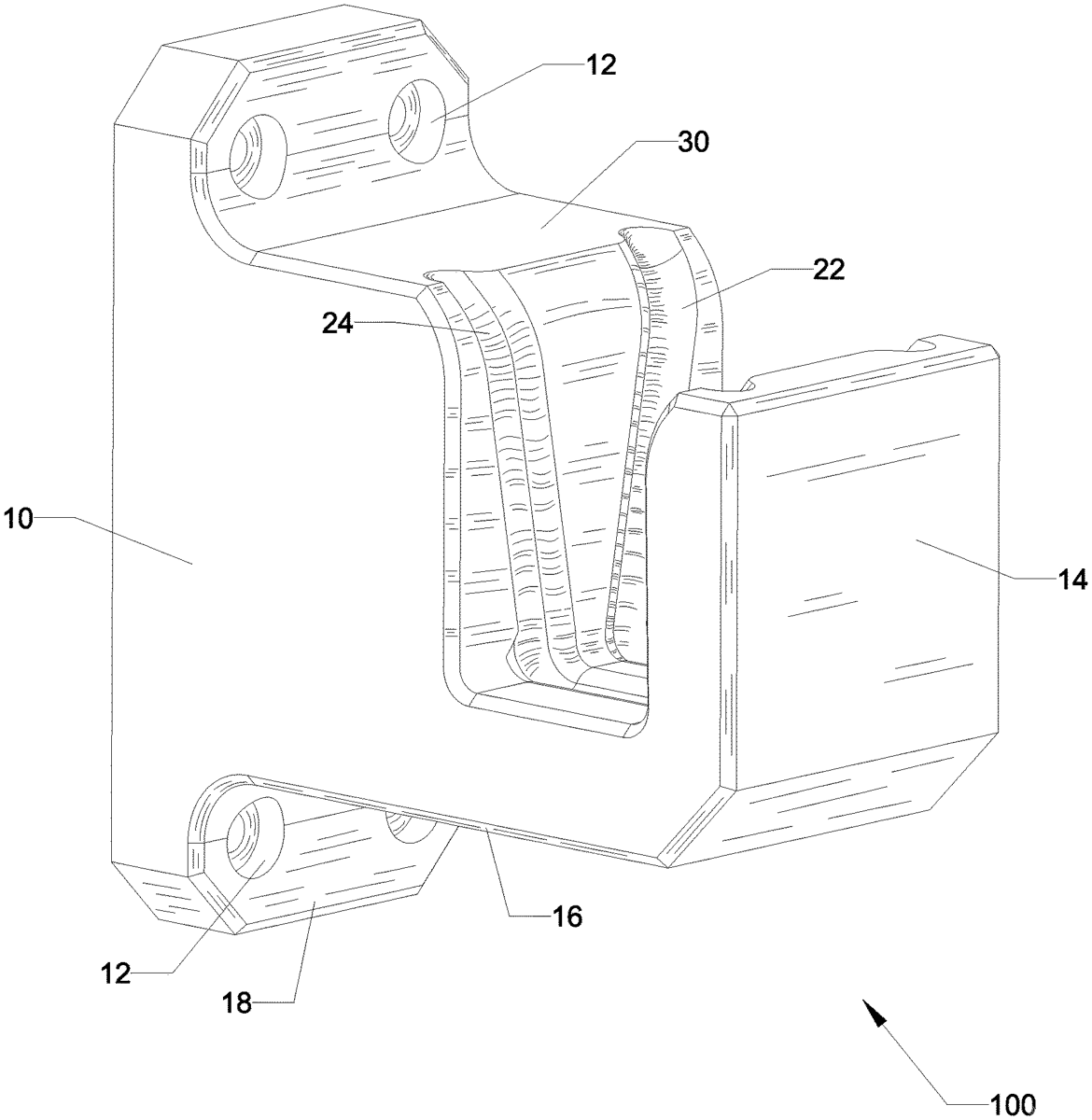 12
30
22
24
10
14
16
12
18
100