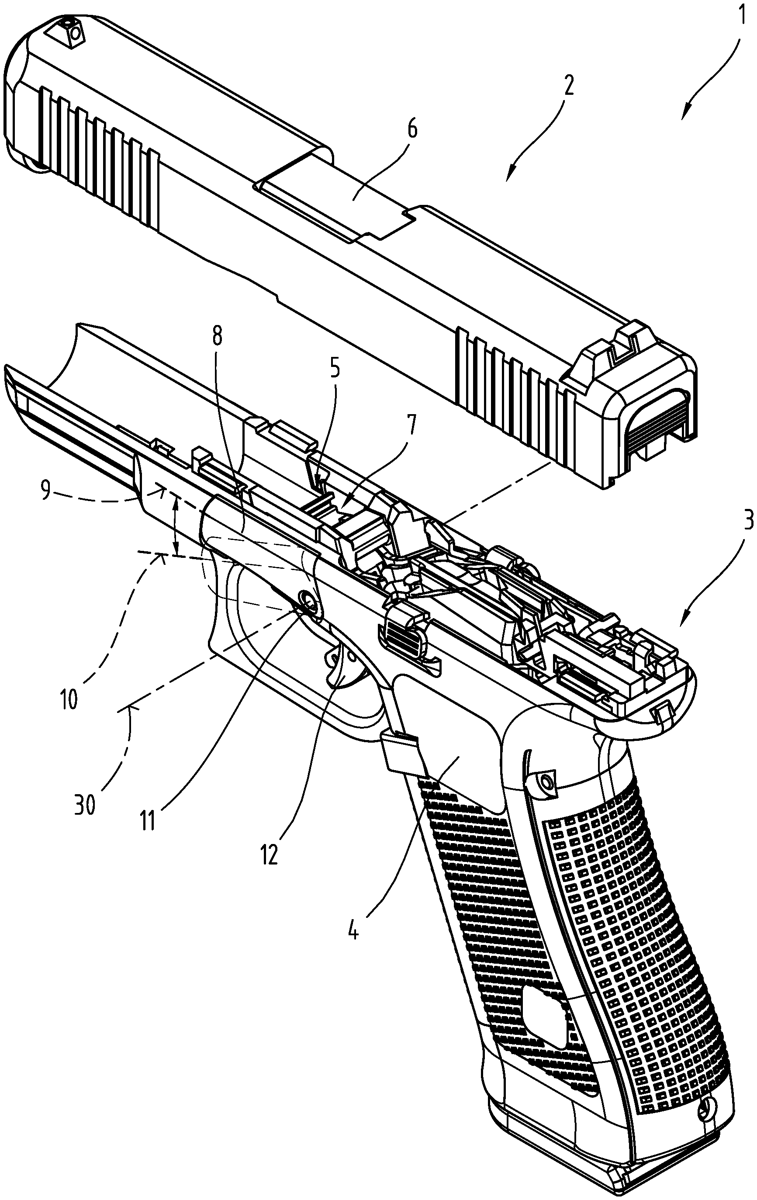 1
2
6
8
5
7
9
3
10
30
11
12
4