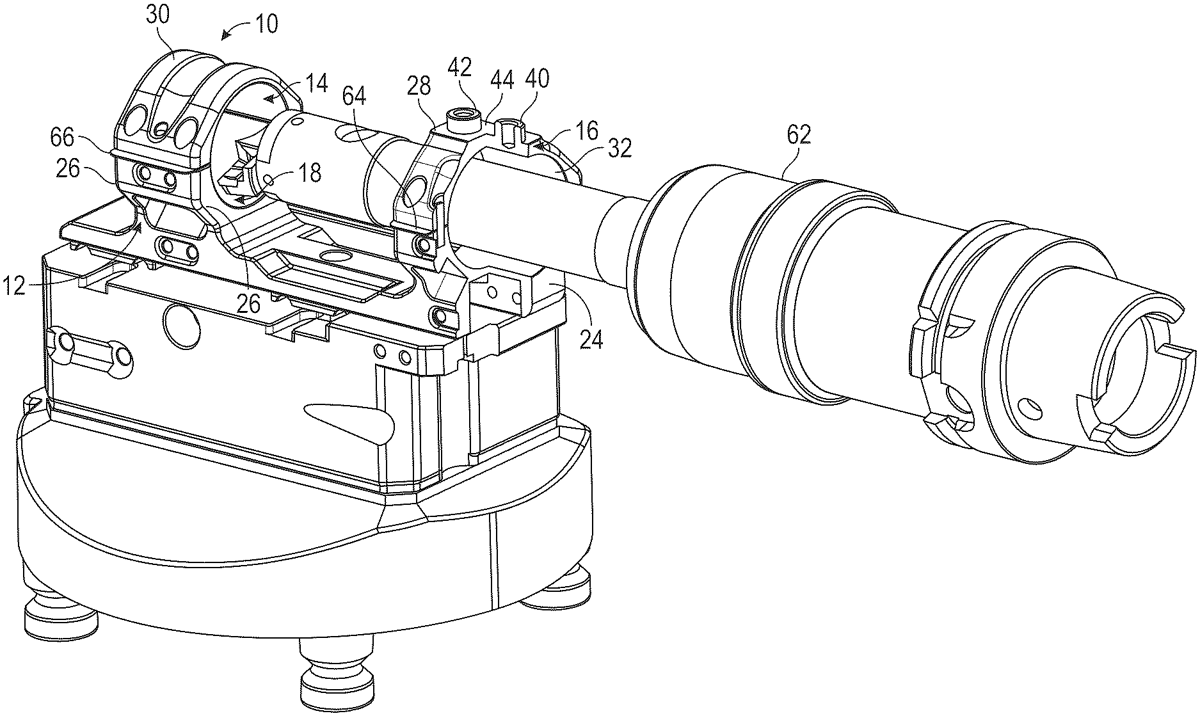 30
10
14
64
28
42
44
40
16
32
62
66
26
18
12
26
24