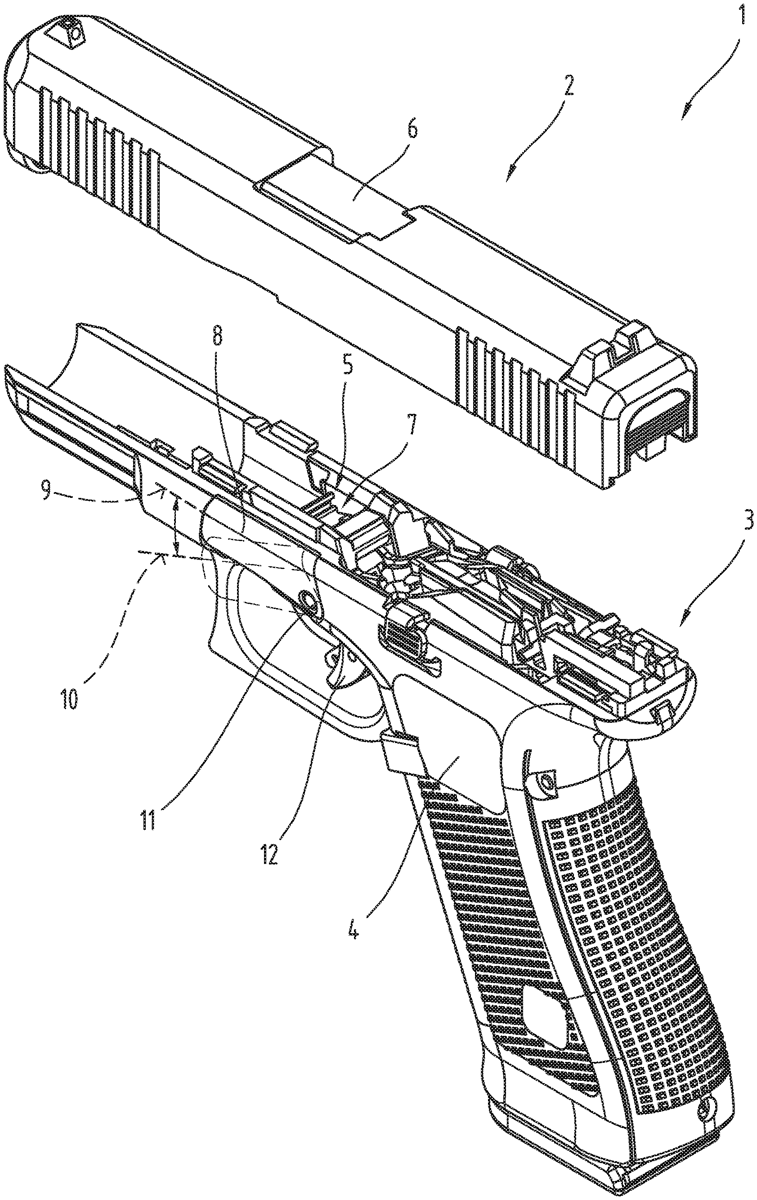 1
2
6
8
5
7
9
3
10
11
12
4