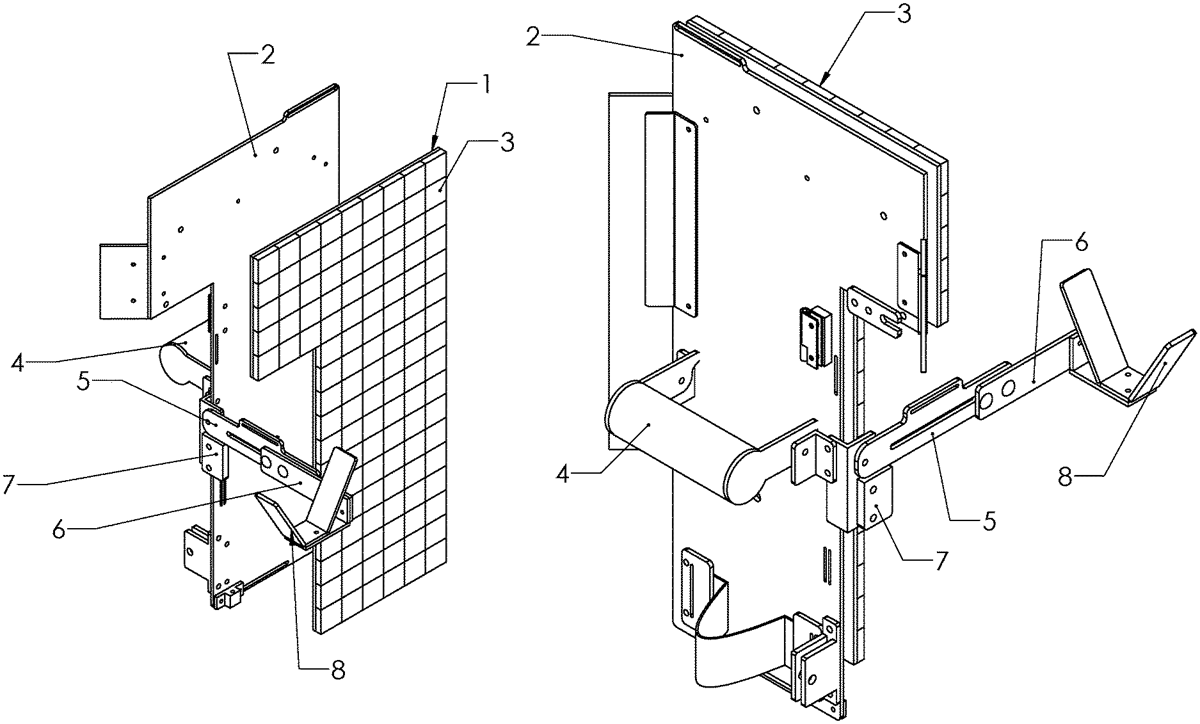 2
1
3
4
5
7
6
8
2
3
6
4
8
5
7