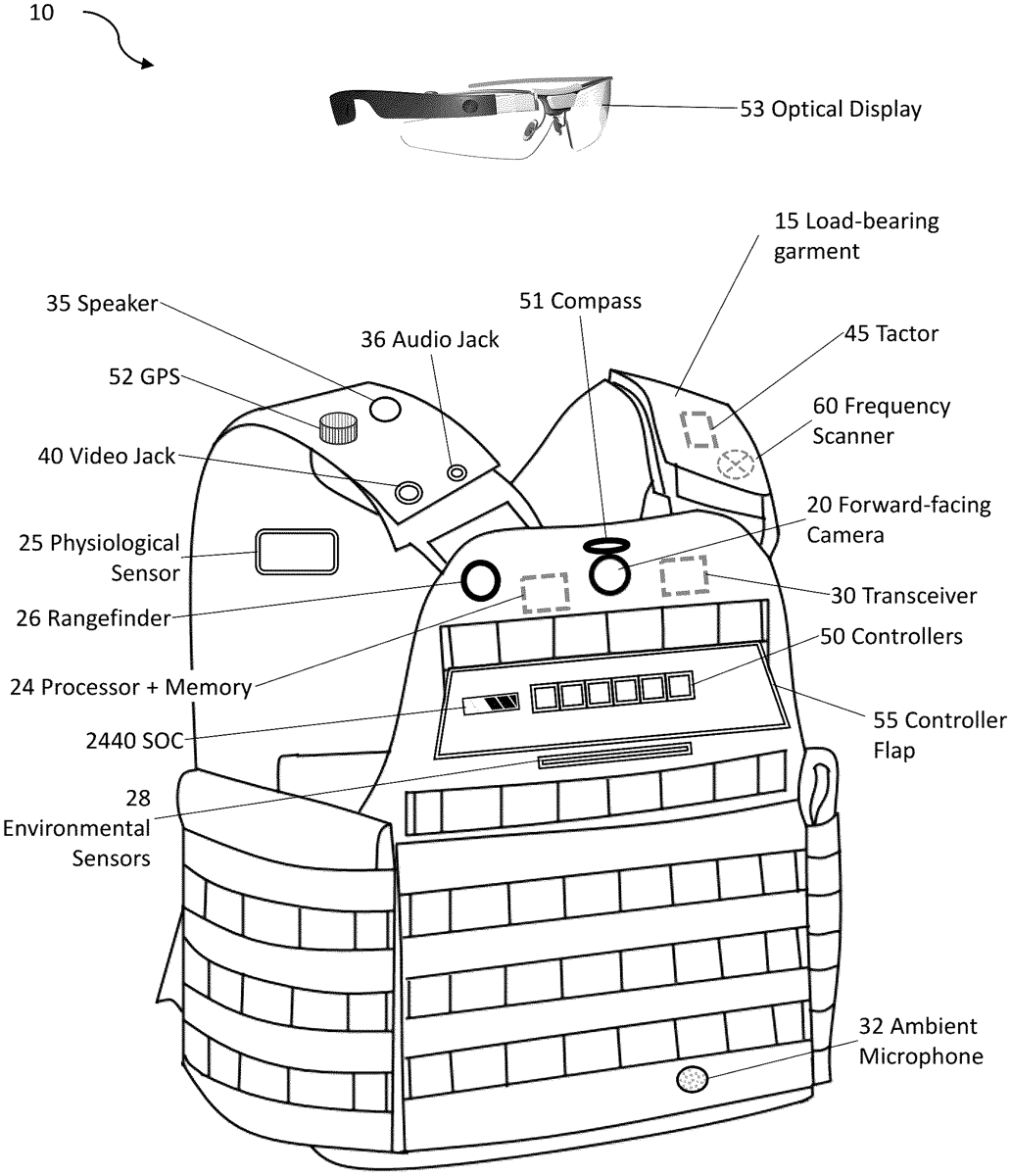 10

53 Optical Display

15 Load-bearing garment

35 Speaker

51 Compass

36 Audio Jack

45 Tactor

52 GPS

60 Frequency Scanner

40 Video Jack

20 Forward-facing Camera

25 Physiological Sensor

30 Transceiver

26 Rangefinder

50 Controllers

24 Processor + Memory

55 Controller Flap

2440 SOC

28 Environmental Sensors

32 Ambient Microphone