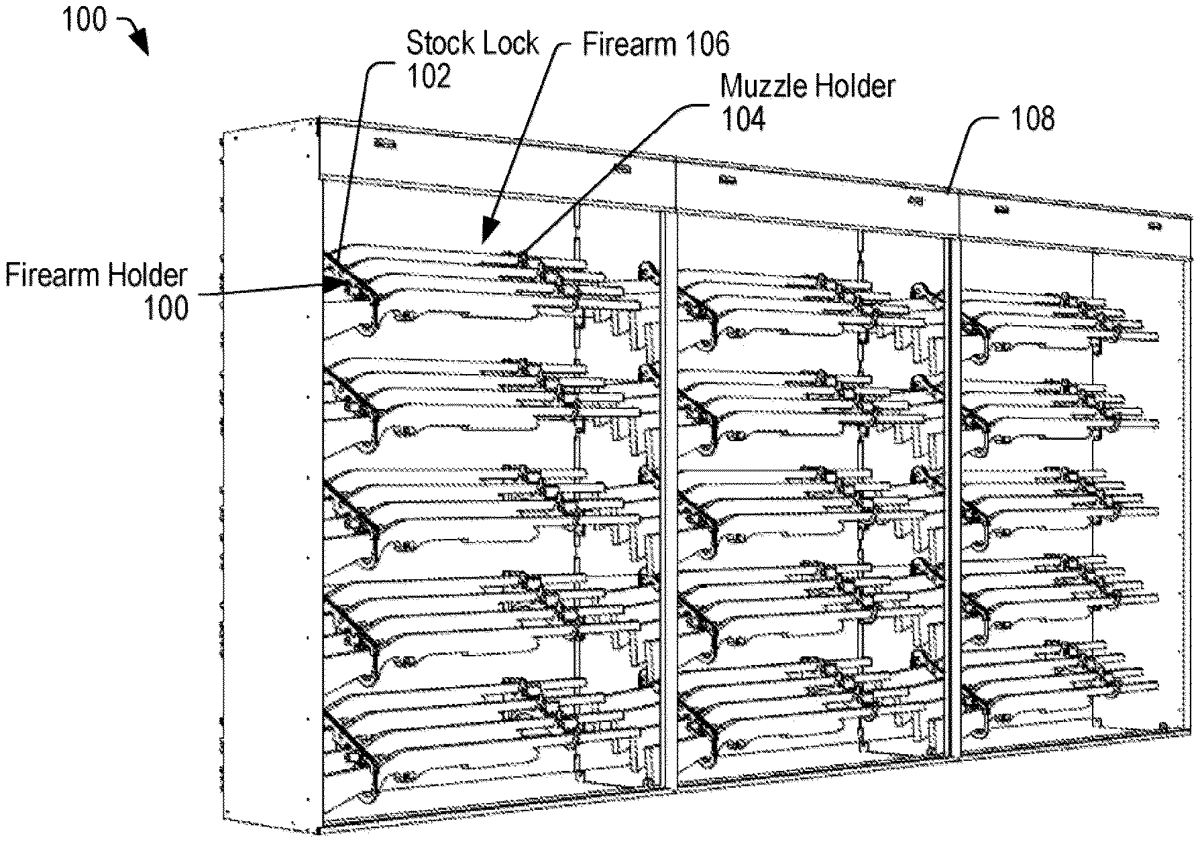 100

Stock Lock 102

Firearm 106

Muzzle Holder 104

108

Firearm Holder 100