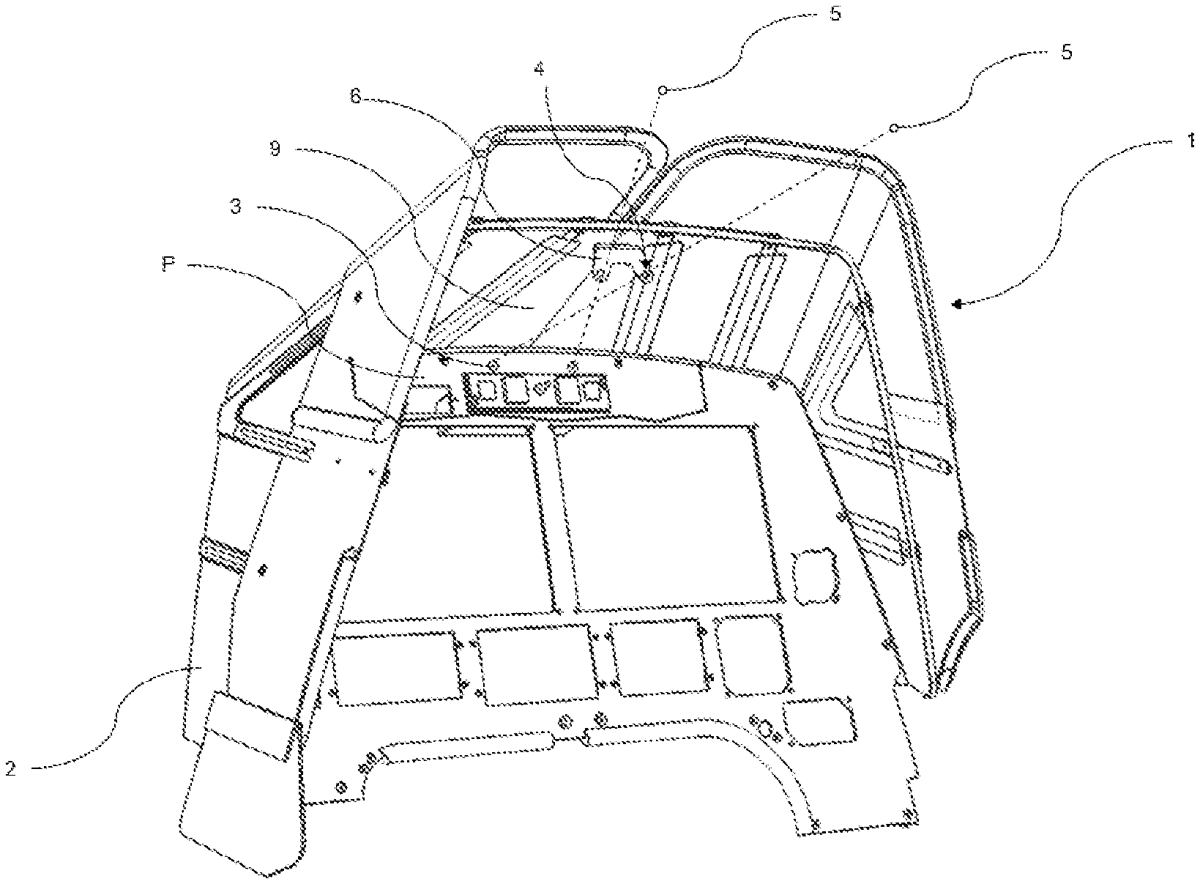 5
5
4
6
1
9
3
P
2