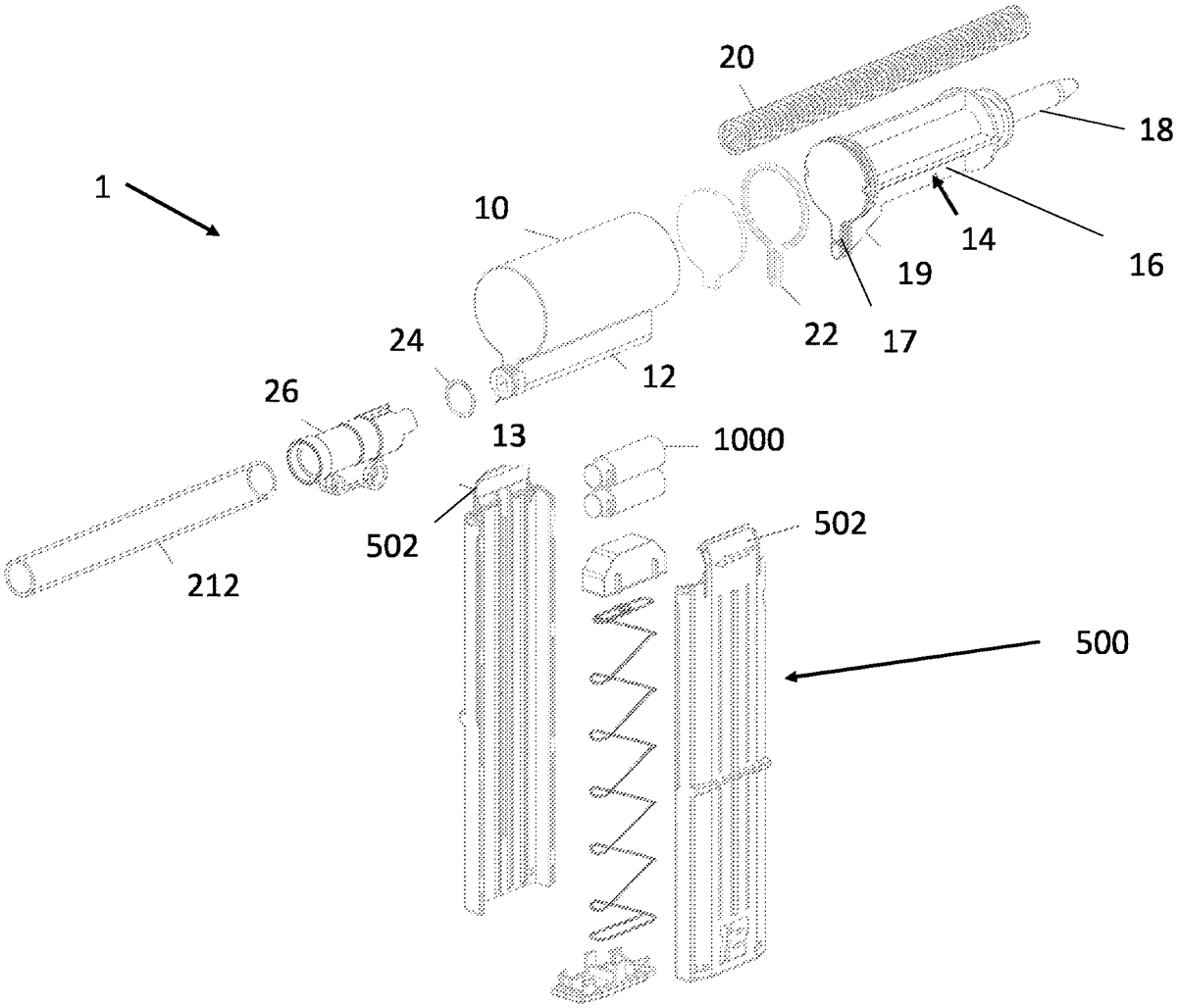 20
18
1
10
14
16
19
22
17
24
12
26
13
1000
502
502
212
500