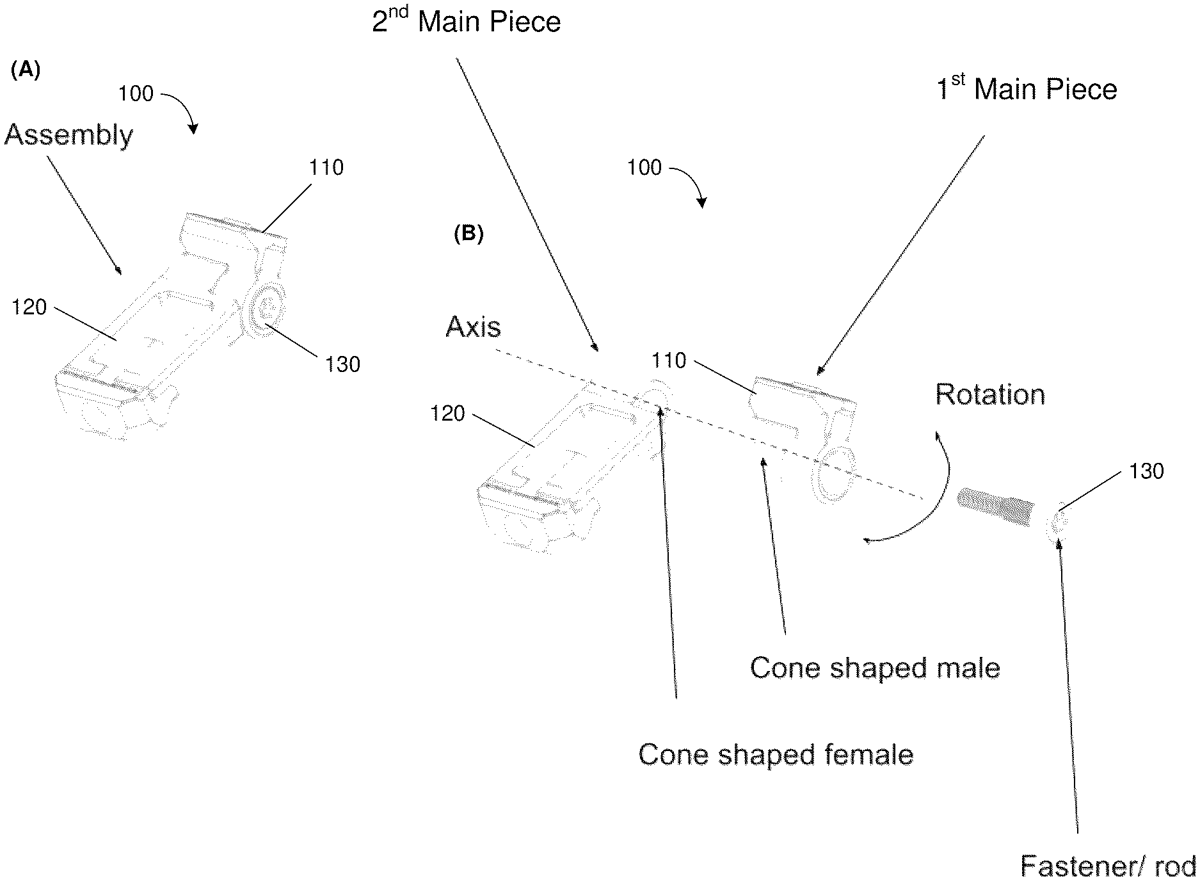 2$^{nd}$ Main Piece

(A)

100

Assembly

110

120

130

1$^{st}$ Main Piece

100

(B)

Axis

110

120

Rotation

130

Cone shaped male

Cone shaped female

Fastener/ rod