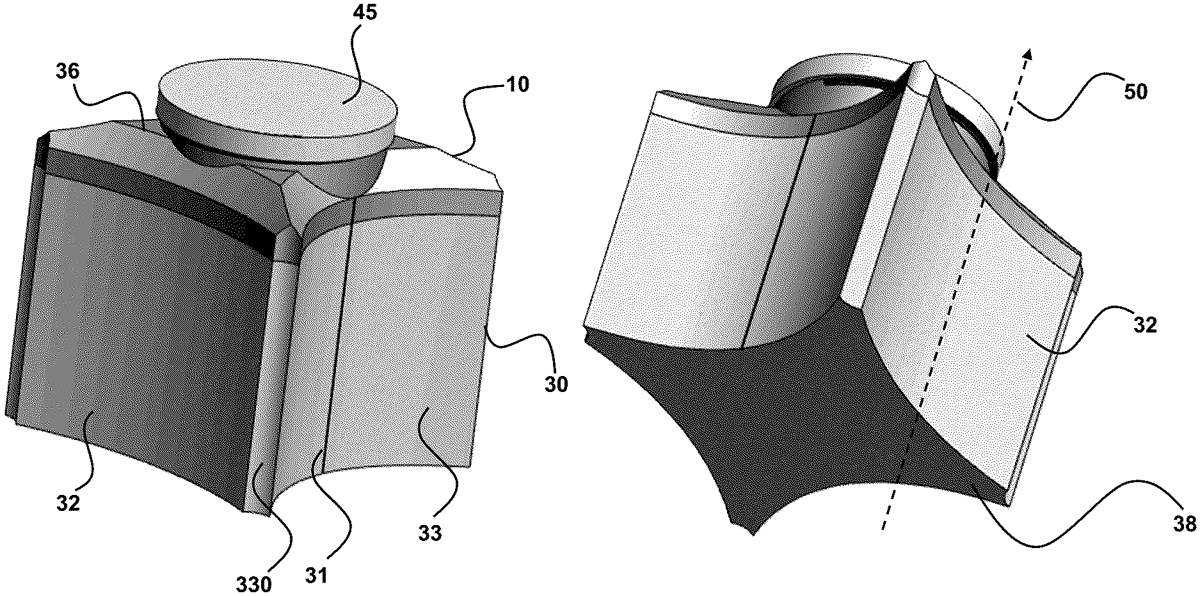 45
36
10
30
32
330
31
33
50
32
38