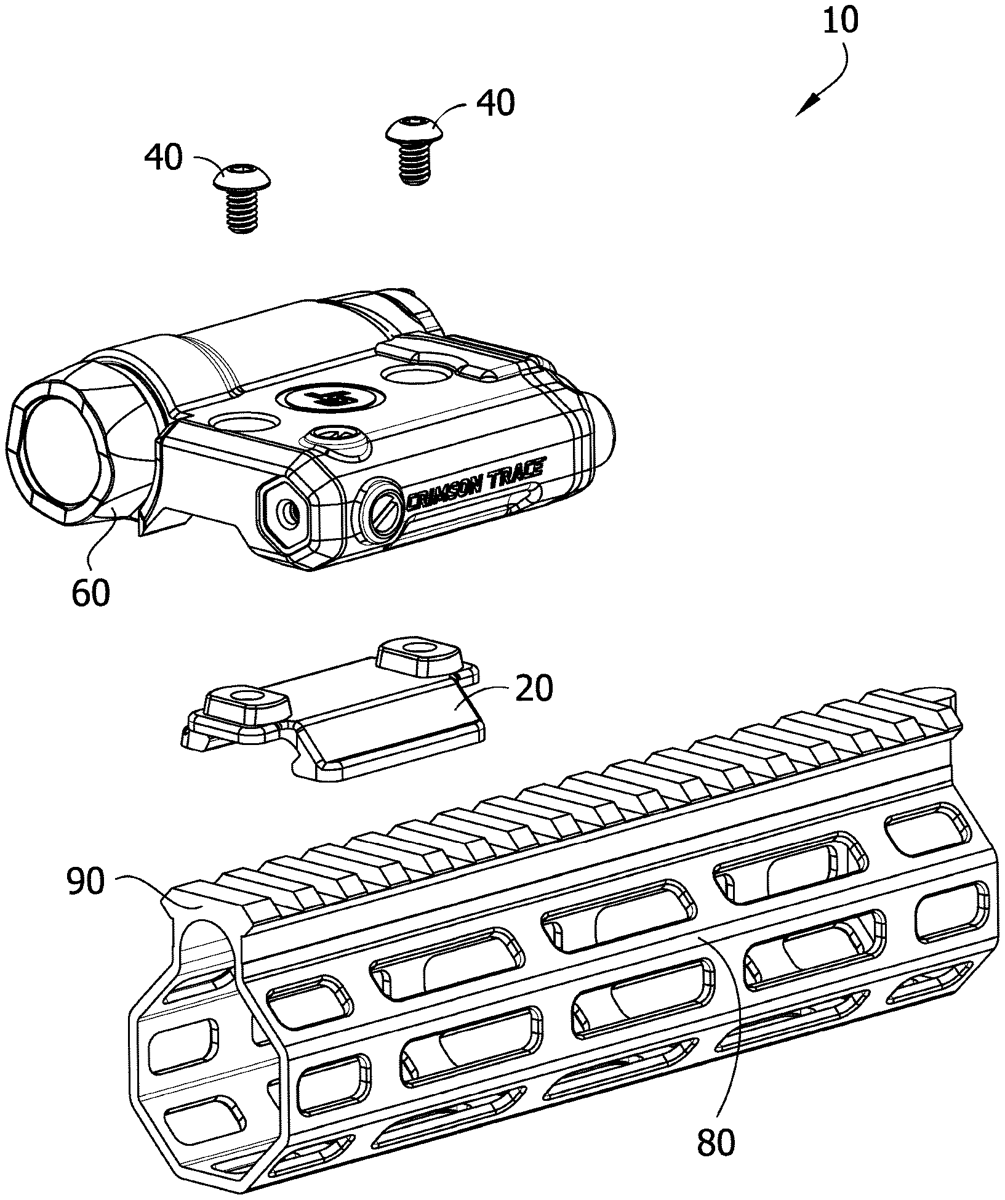 10

40

40

CRIMSON TRACE

60

20

90

80