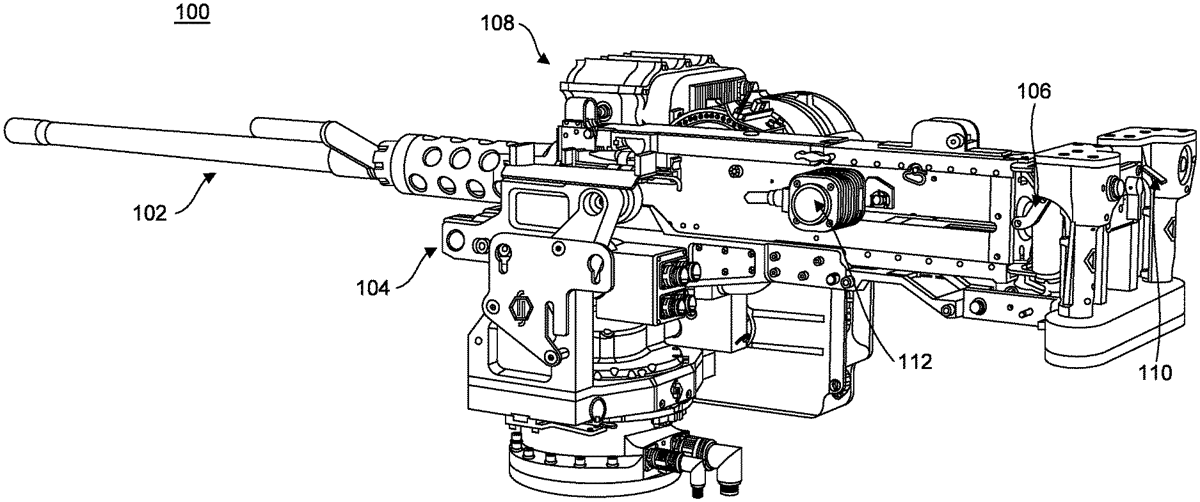 100

108

106

102

104

112

110