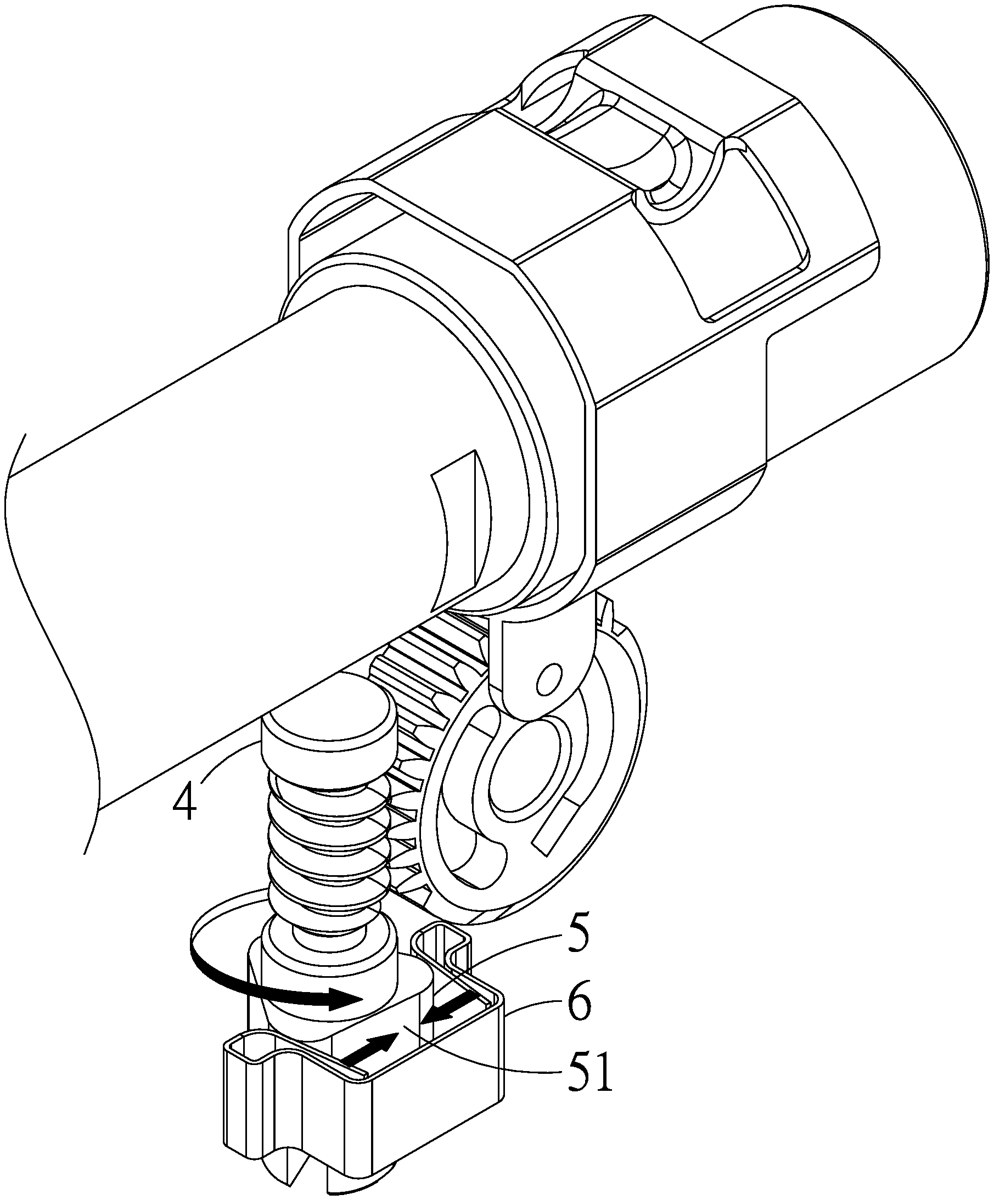 4
5
6
51