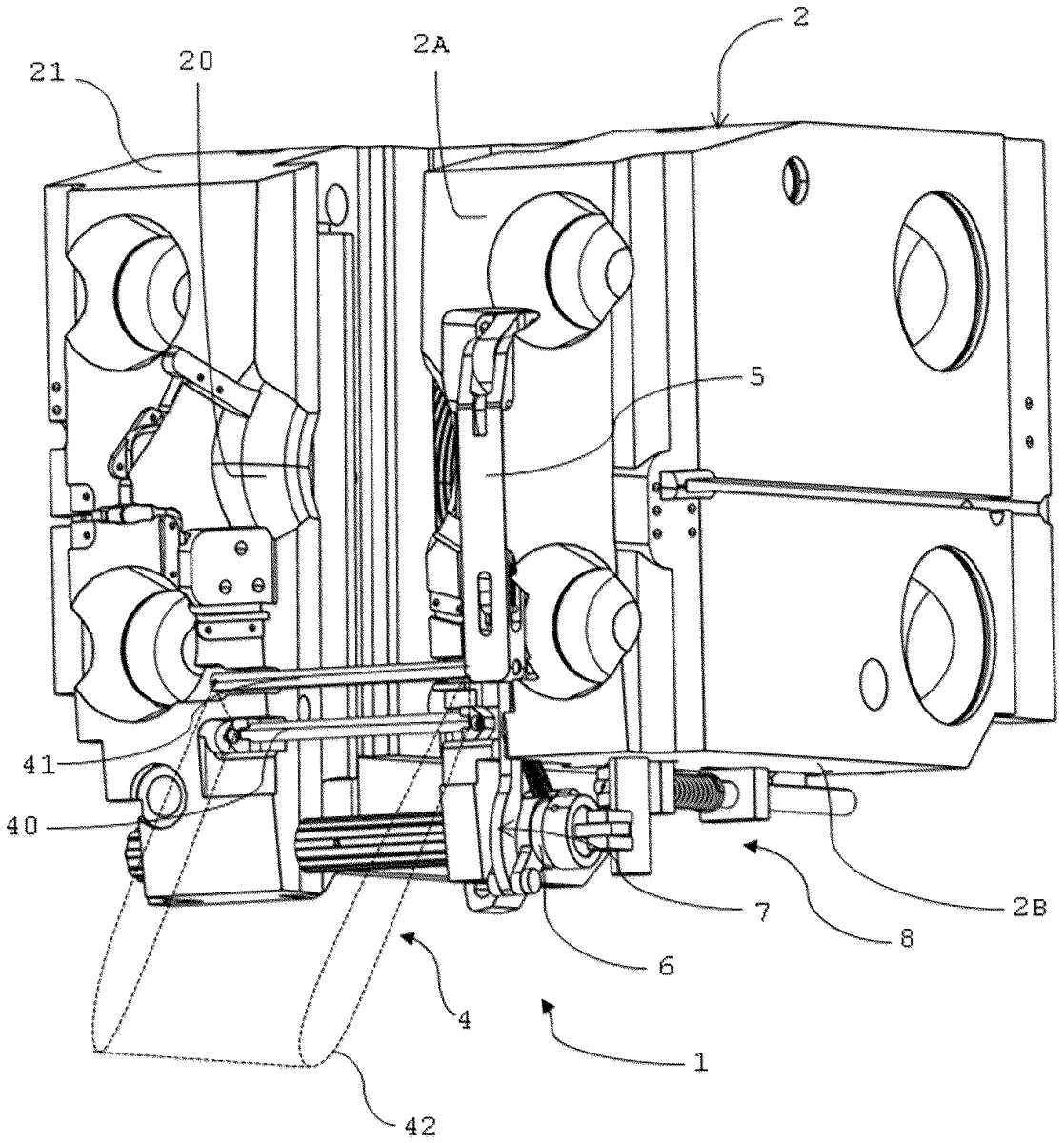 21
20
2A
2
5
41
40
7
2B
8
6
4
1
42